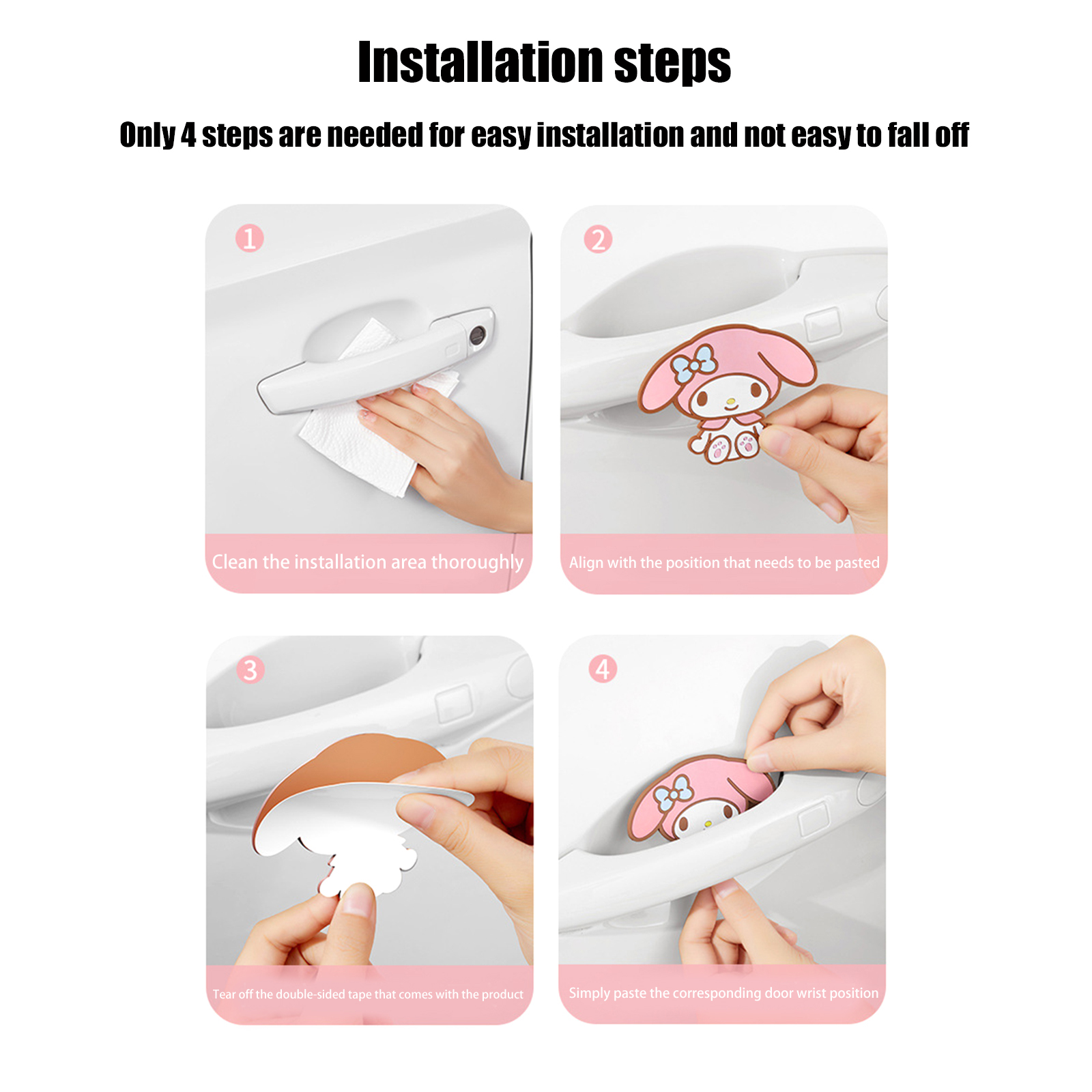 Installation steps

Only 4 steps are needed for easy installation and not easy to fall off

1

Clean the installation area thoroughly

2

Align with the position that needs to be pasted

3

Tear off the double-sided tape that comes with the product

4

Simply paste the corresponding door wrist position