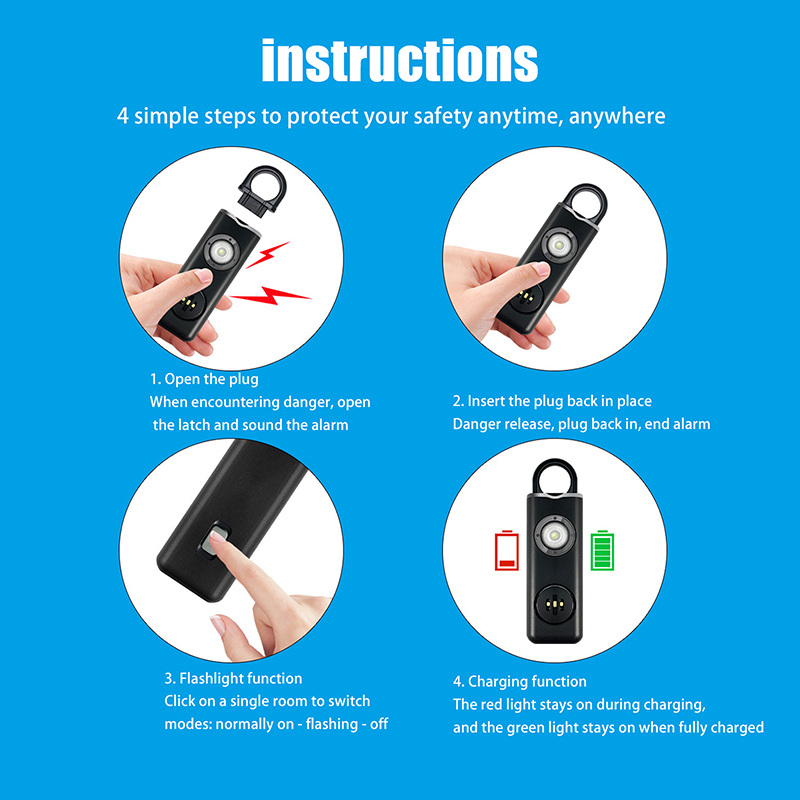 instructions

4 simple steps to protect your safety anytime, anywhere

1. Open the plug
When encountering danger, open the latch and sound the alarm

2. Insert the plug back in place
Danger release, plug back in, end alarm

3. Flashlight function
Click on a single room to switch modes: normally on - flashing - off

4. Charging function
The red light stays on during charging, and the green light stays on when fully charged