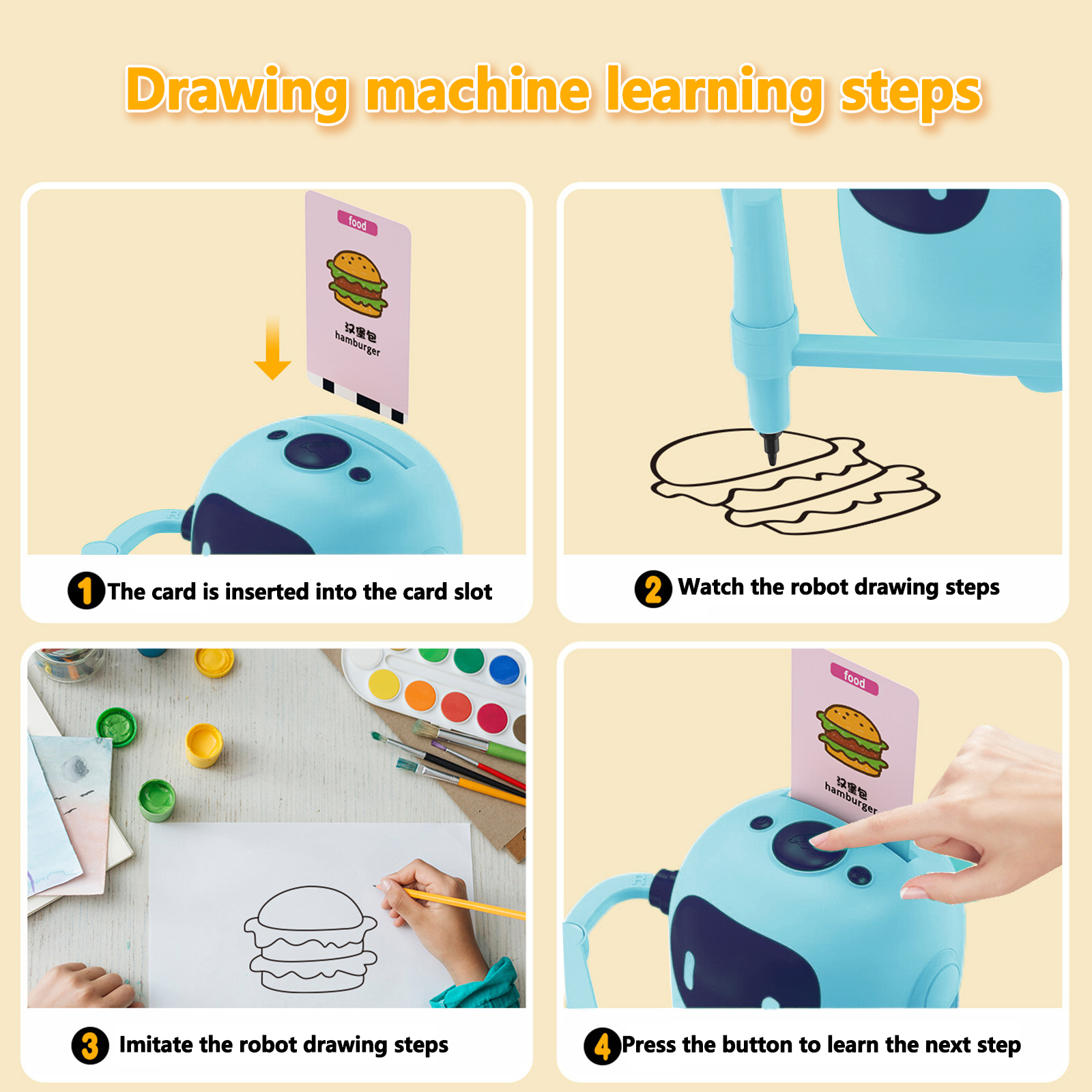 Drawing machine learning steps

food
汉堡包
hamburger

1 The card is inserted into the card slot

2 Watch the robot drawing steps

3 Imitate the robot drawing steps

food
汉堡包
hamburger

4 Press the button to learn the next step