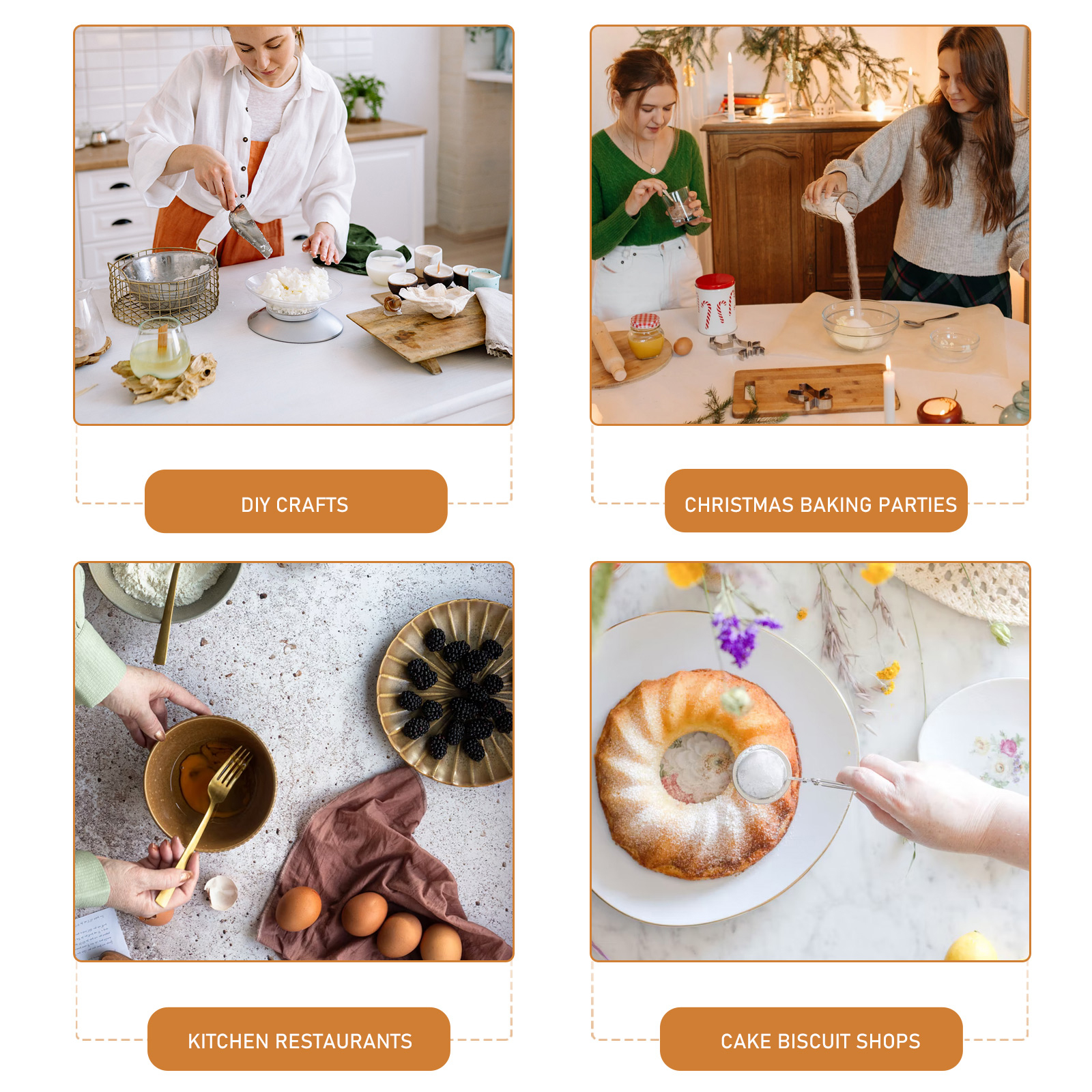 DIY CRAFTS

CHRISTMAS BAKING PARTIES

KITCHEN RESTAURANTS

CAKE BISCUIT SHOPS