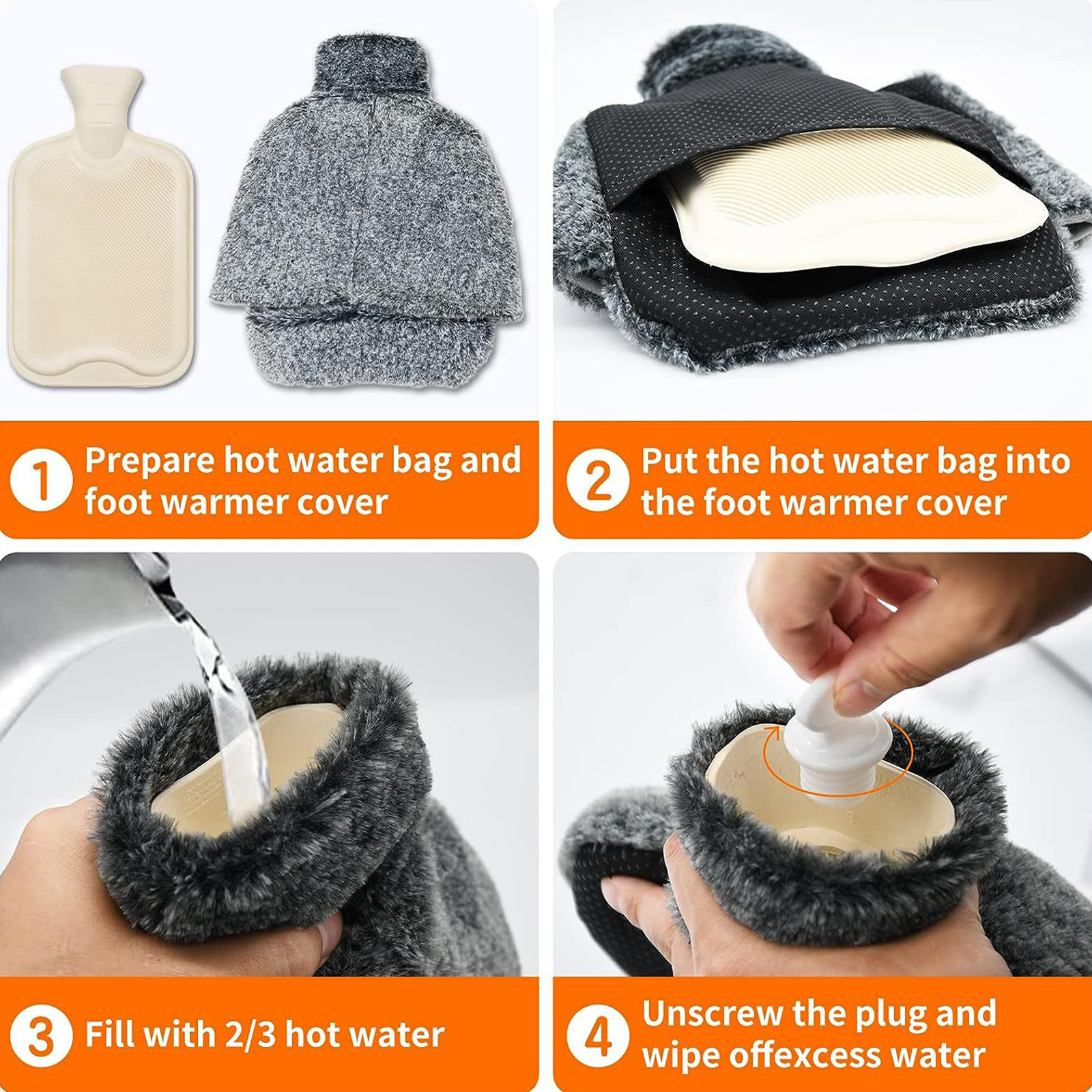 1 Prepare hot water bag and foot warmer cover

2 Put the hot water bag into the foot warmer cover

3 Fill with 2/3 hot water

4 Unscrew the plug and wipe offexcess water