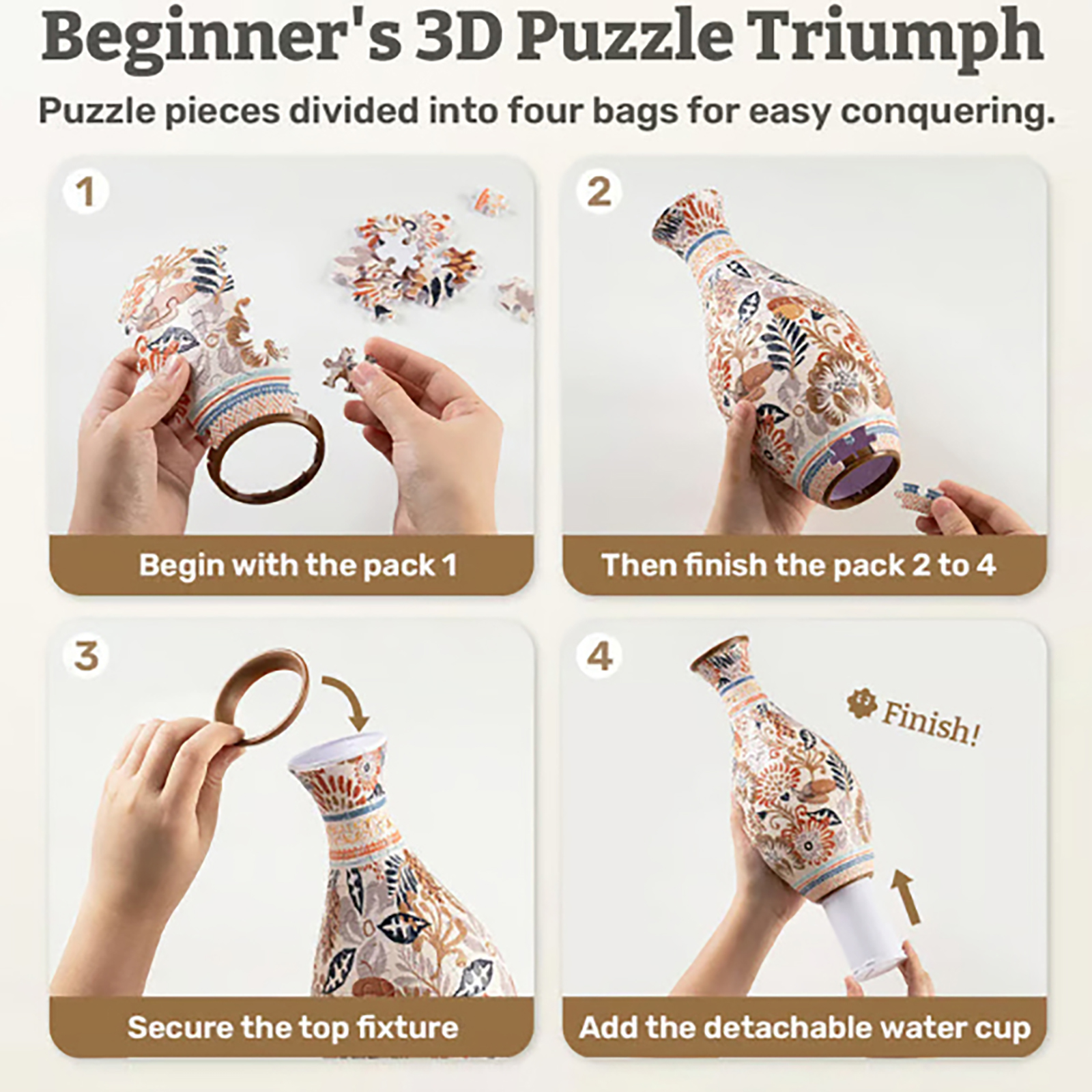 Beginner's 3D Puzzle Triumph

Puzzle pieces divided into four bags for easy conquering.

1

Begin with the pack 1

2

Then finish the pack 2 to 4

3

Secure the top fixture

4

Finish!

Add the detachable water cup