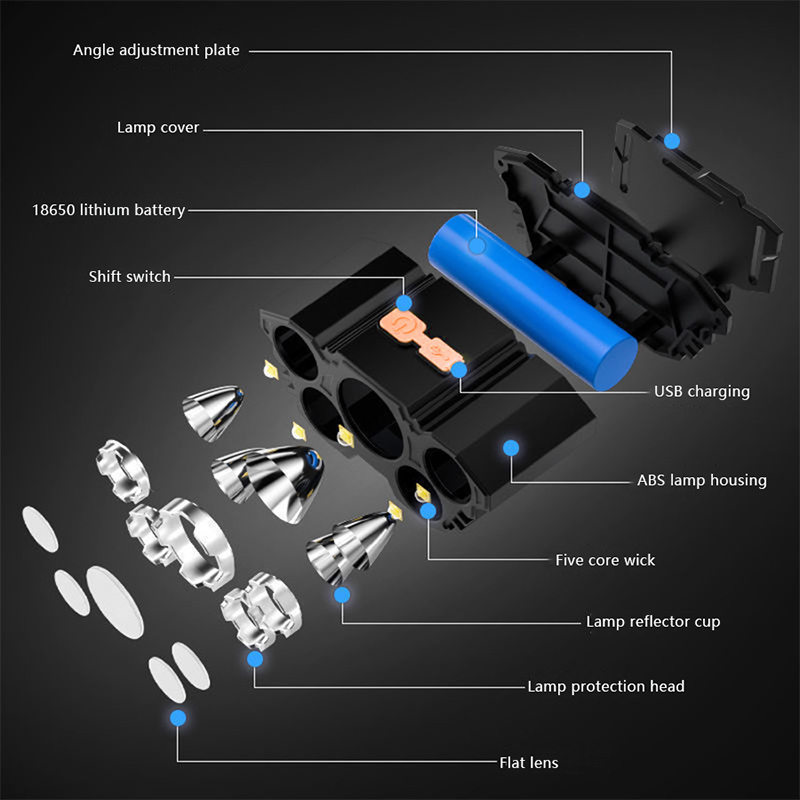 Angle adjustment plate

Lamp cover

18650 lithium battery

Shift switch

USB charging

ABS lamp housing

Five core wick

Lamp reflector cup

Lamp protection head

Flat lens