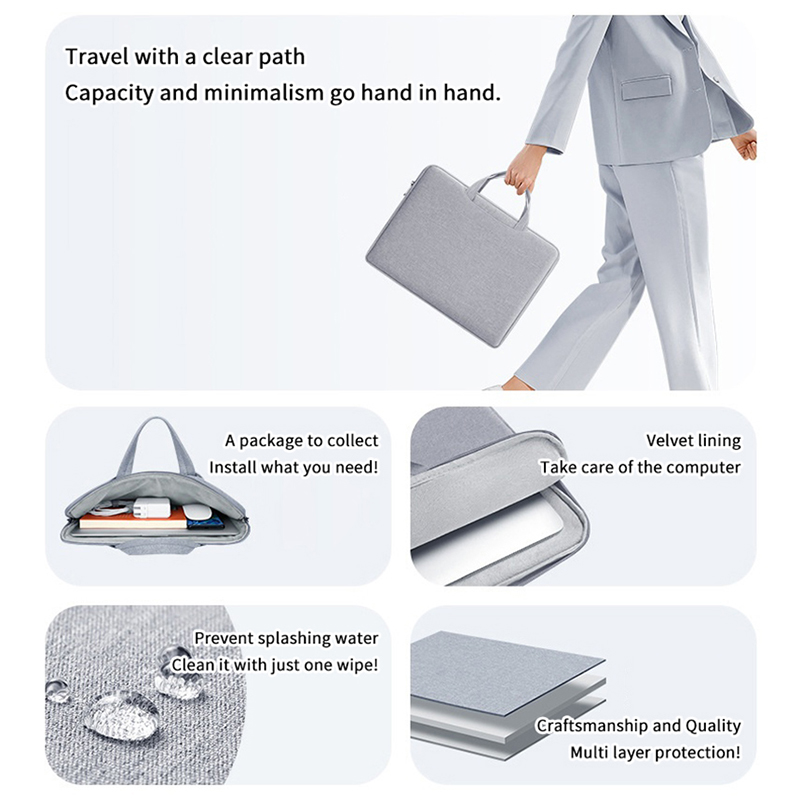 Travel with a clear path
Capacity and minimalism go hand in hand.

A package to collect
Install what you need!

Velvet lining
Take care of the computer

Prevent splashing water
Clean it with just one wipe!

Craftsmanship and Quality
Multi layer protection!