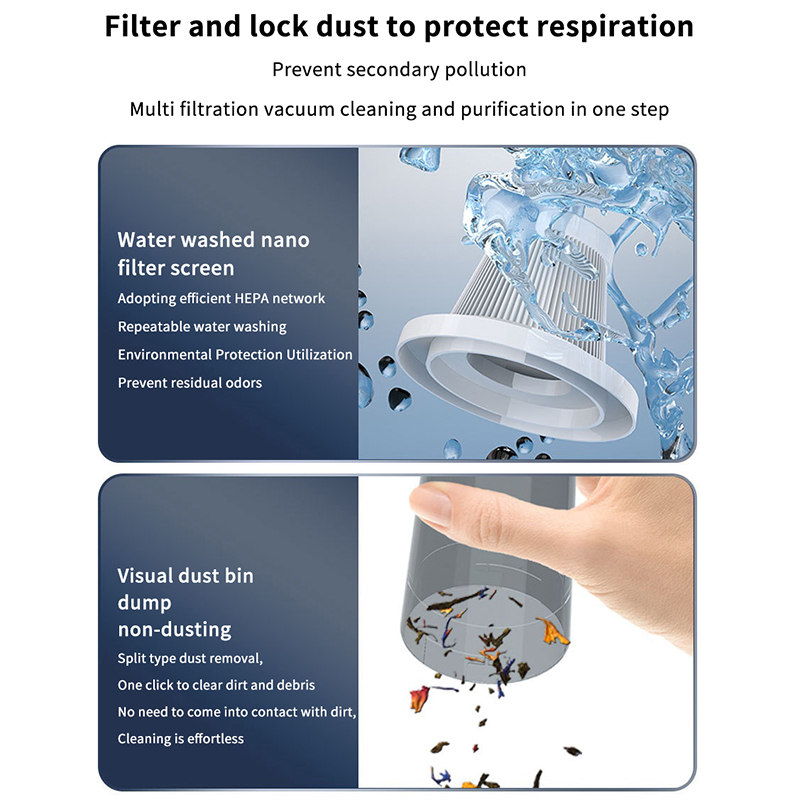 Filter and lock dust to protect respiration

Prevent secondary pollution

Multi filtration vacuum cleaning and purification in one step

Water washed nano filter screen

Adopting efficient HEPA network

Repeatable water washing

Environmental Protection Utilization

Prevent residual odors

Visual dust bin dump non-dusting

Split type dust removal,

One click to clear dirt and debris

No need to come into contact with dirt,

Cleaning is effortless