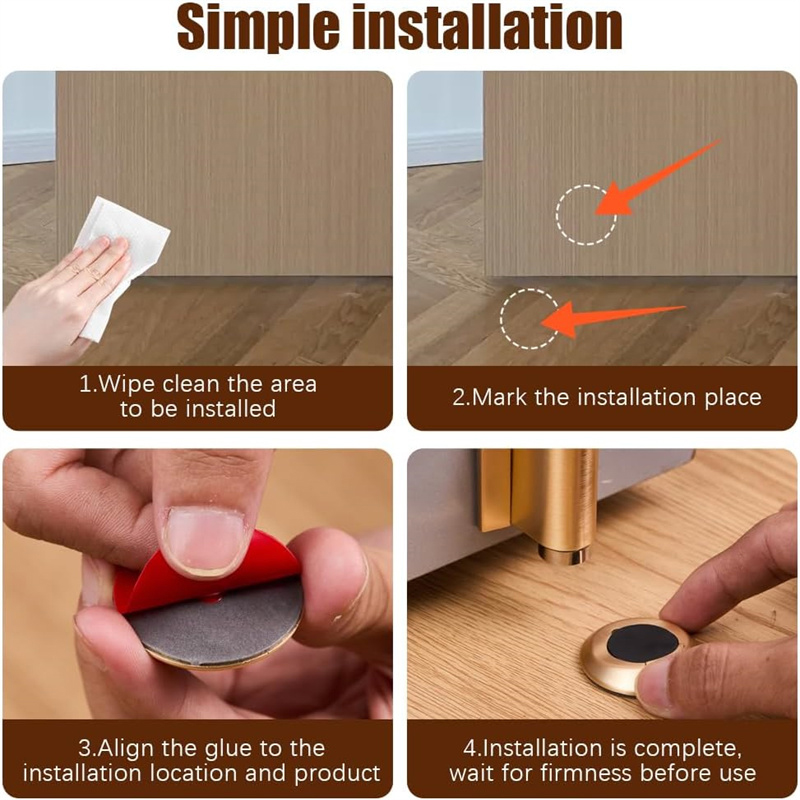 Simple installation

1.Wipe clean the area to be installed

2.Mark the installation place

3.Align the glue to the installation location and product

4.Installation is complete, wait for firmness before use