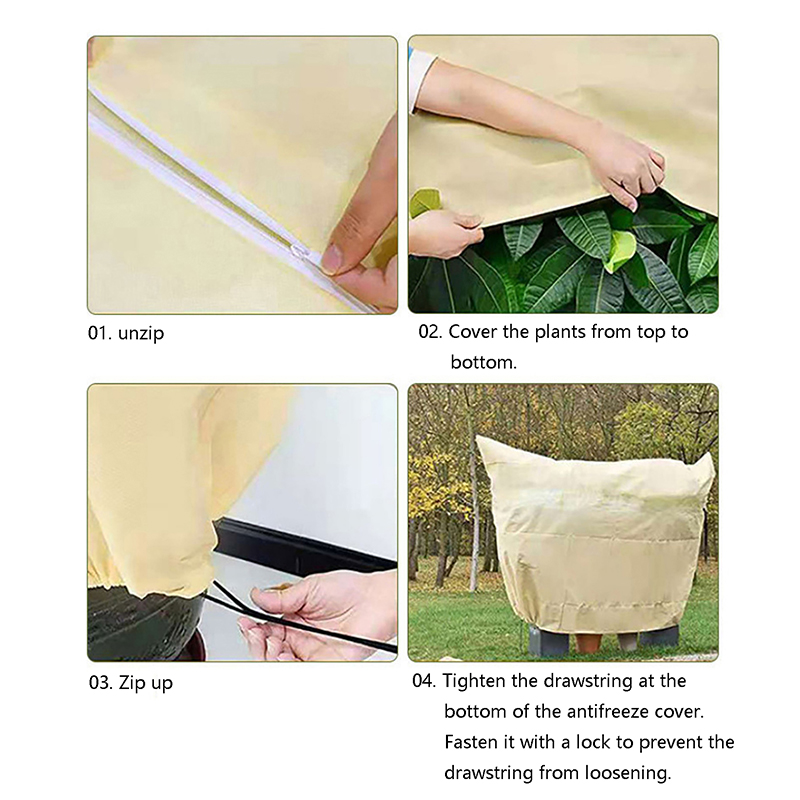 01. unzip

02. Cover the plants from top to bottom.

03. Zip up

04. Tighten the drawstring at the bottom of the antifreeze cover. Fasten it with a lock to prevent the drawstring from loosening.