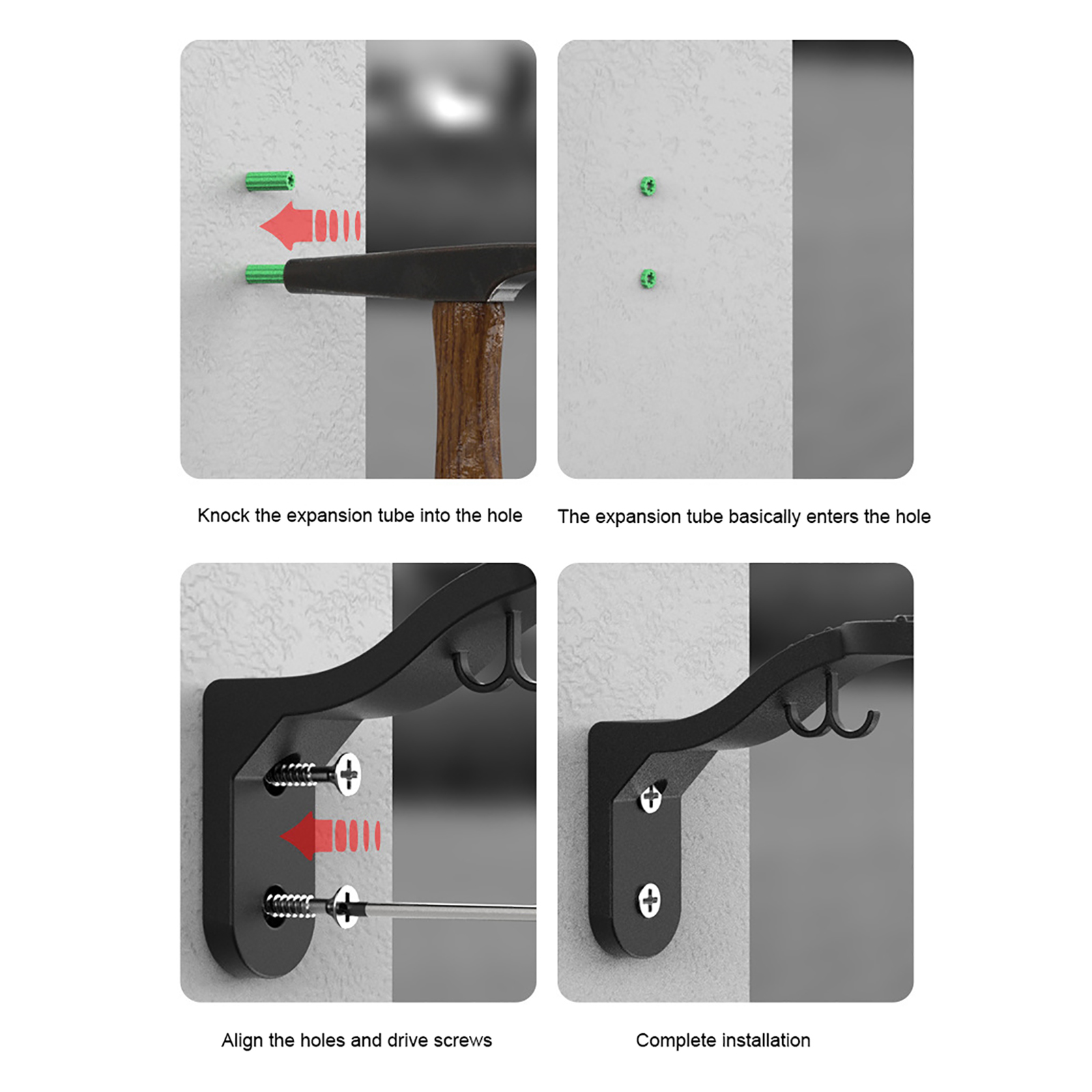 Knock the expansion tube into the hole

The expansion tube basically enters the hole

Align the holes and drive screws

Complete installation