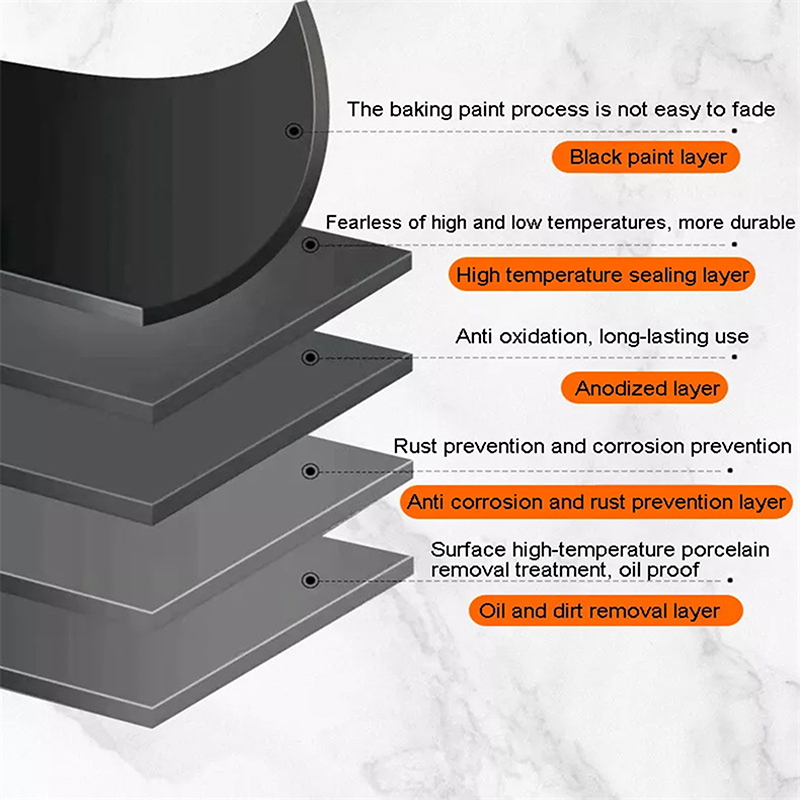 The baking paint process is not easy to fade

Black paint layer

Fearless of high and low temperatures, more durable

High temperature sealing layer

Anti oxidation, long-lasting use

Anodized layer

Rust prevention and corrosion prevention

Anti corrosion and rust prevention layer

Surface high-temperature porcelain removal treatment, oil proof

Oil and dirt removal layer