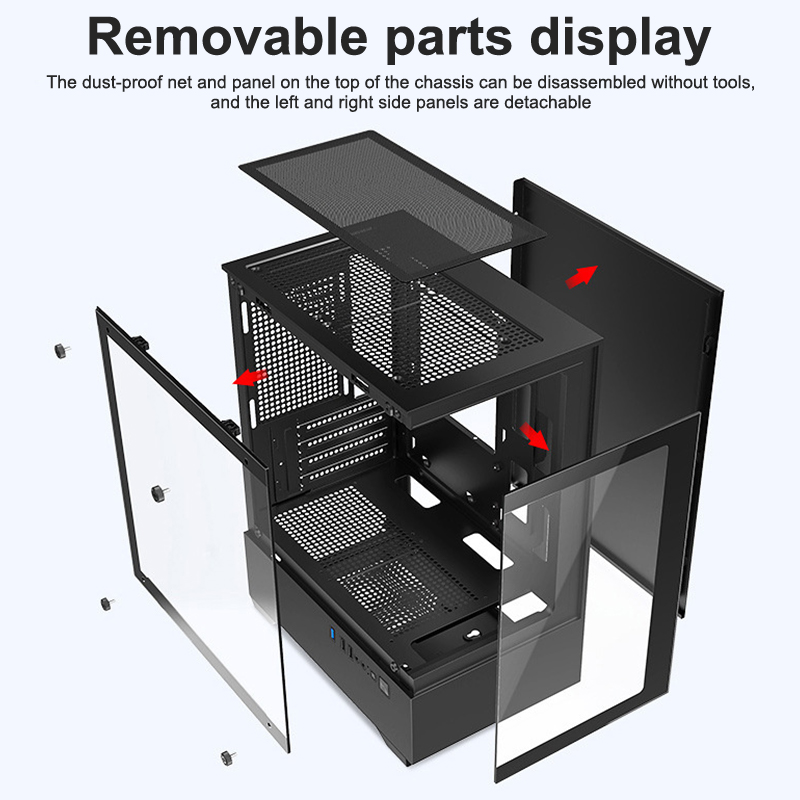 Removable parts display

The dust-proof net and panel on the top of the chassis can be disassembled without tools, and the left and right side panels are detachable