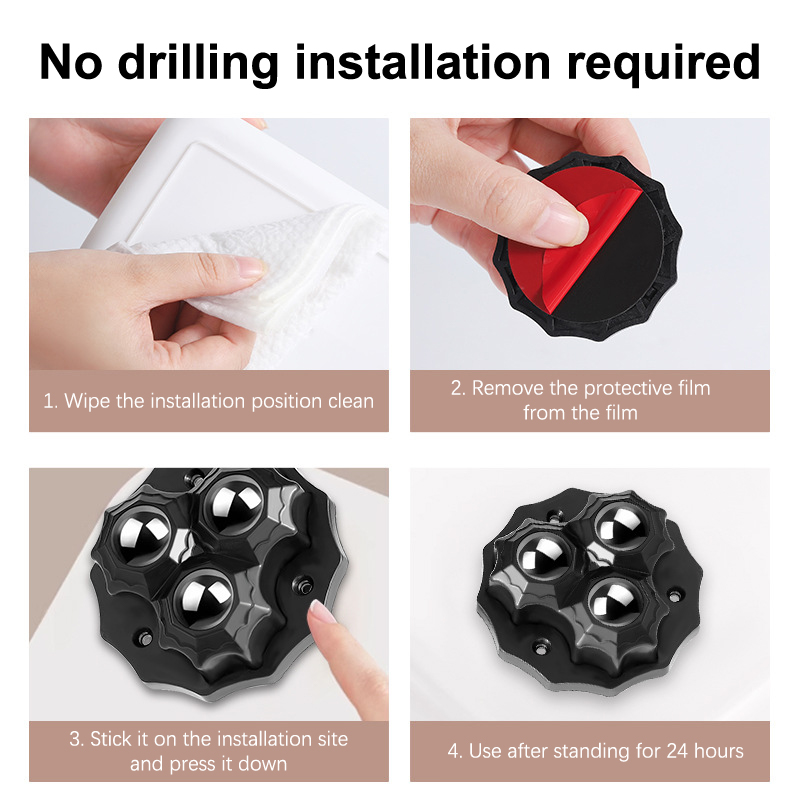 No drilling installation required

1. Wipe the installation position clean

2. Remove the protective film from the film

3. Stick it on the installation site and press it down

4. Use after standing for 24 hours