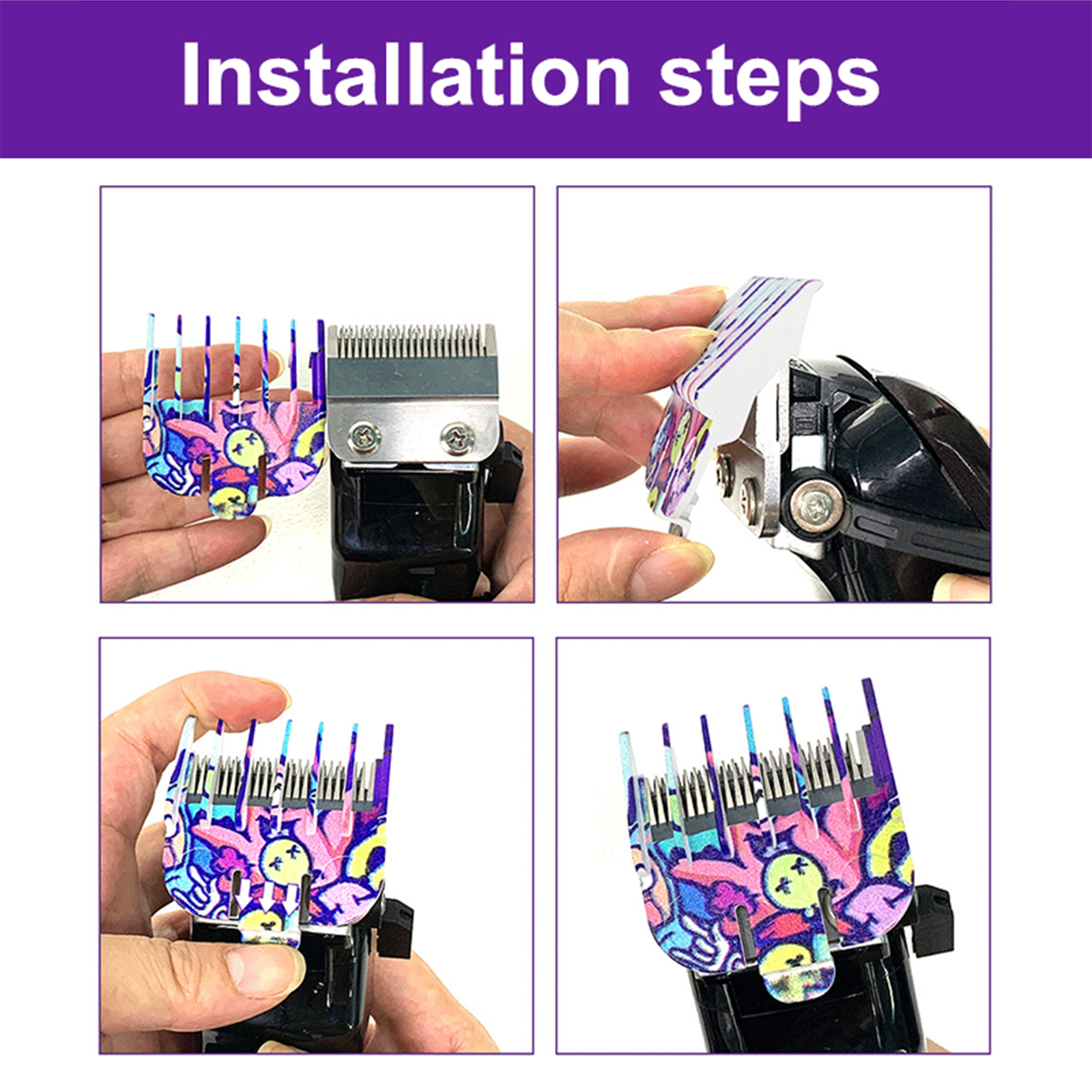 Installation steps