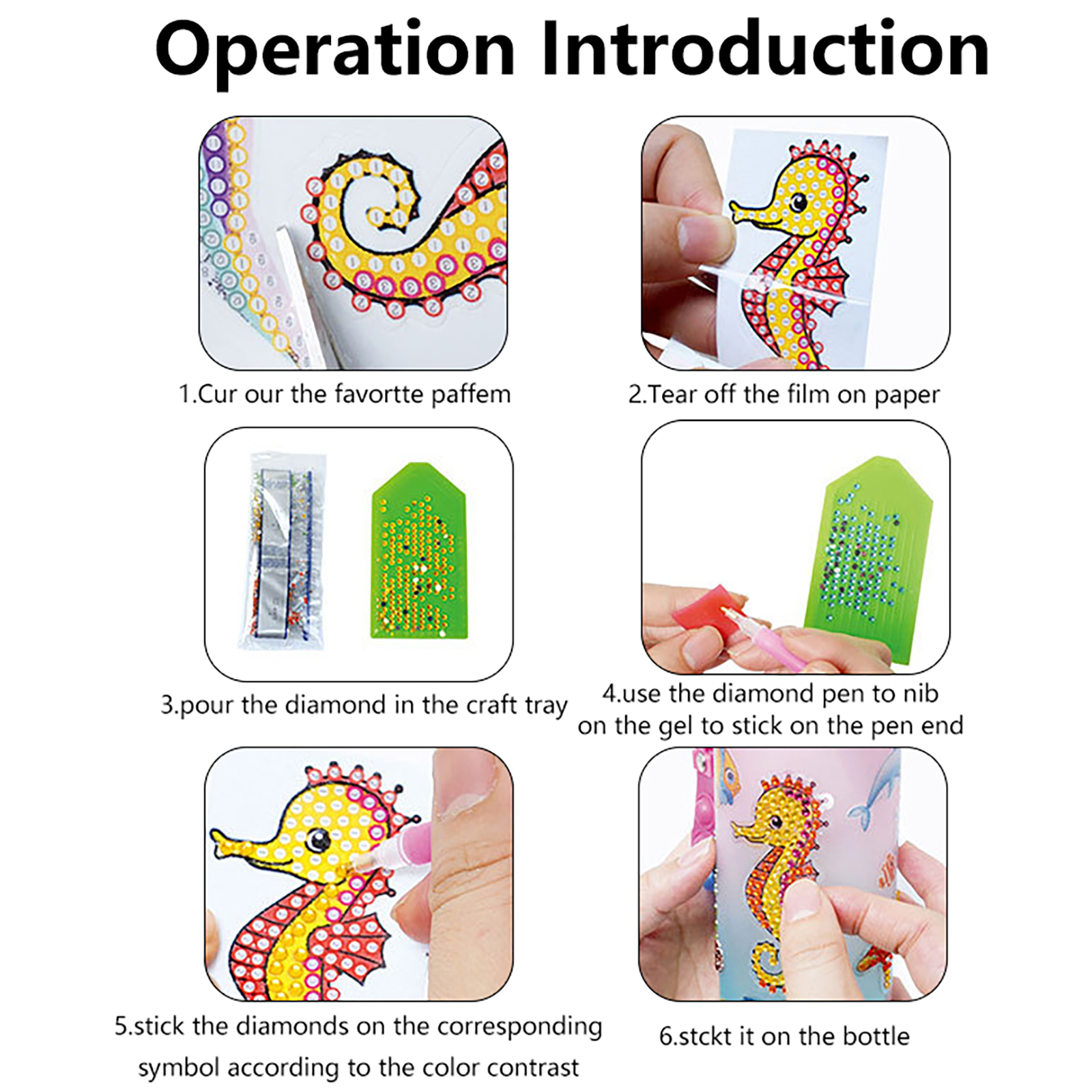 Operation Introduction

1.Cur our the favortte paffem

2.Tear off the film on paper

3.pour the diamond in the craft tray

4.use the diamond pen to nib on the gel to stick on the pen end

5.stick the diamonds on the corresponding symbol according to the color contrast

6.stckt it on the bottle