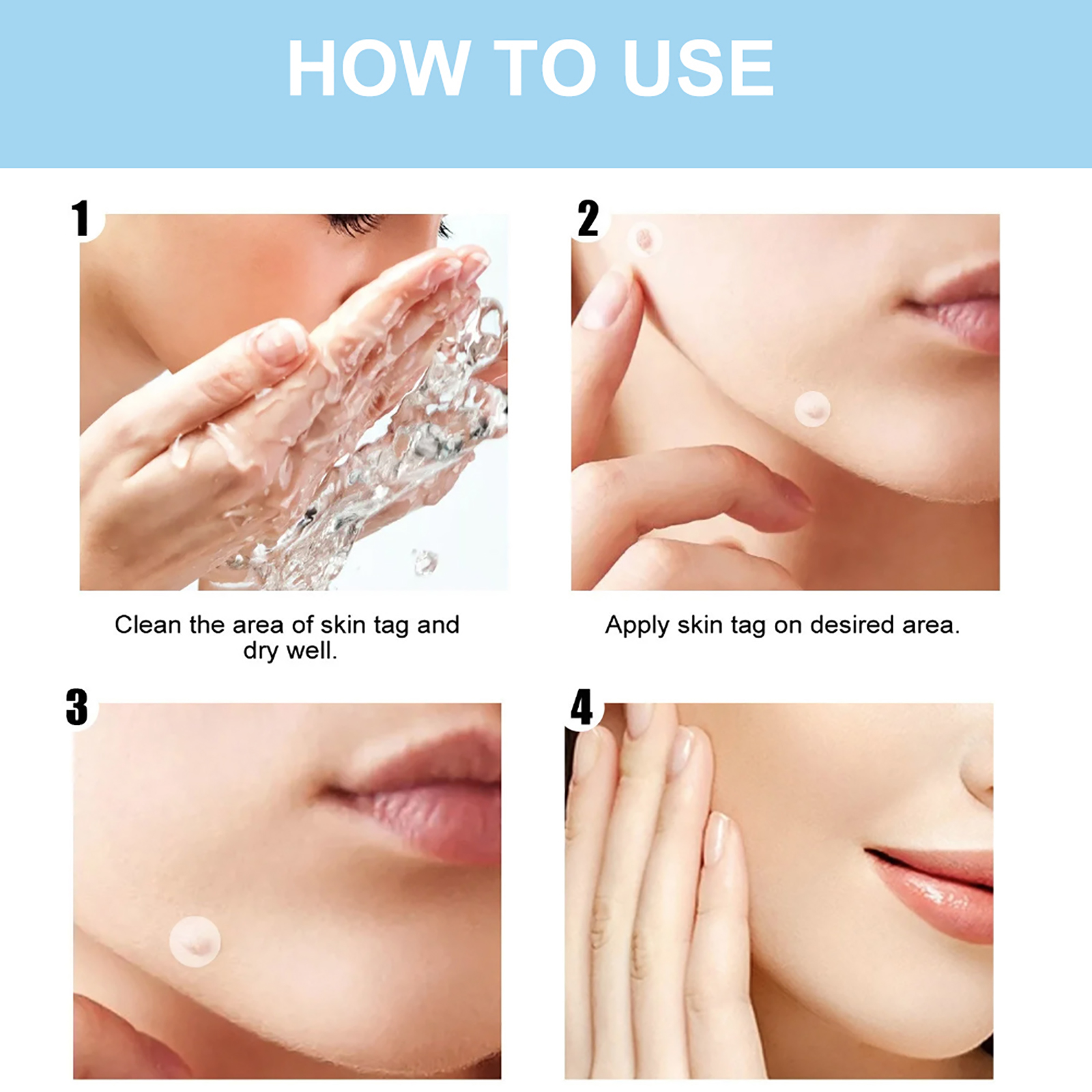 HOW TO USE

1

Clean the area of skin tag and dry well.

2

Apply skin tag on desired area.

3

4