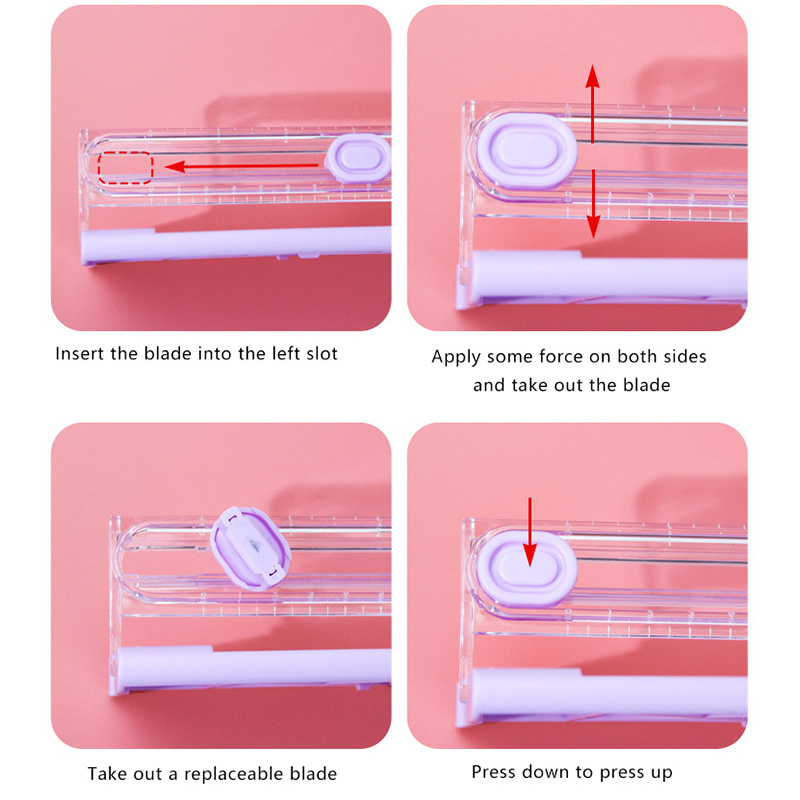 Insert the blade into the left slot

Apply some force on both sides and take out the blade

Take out a replaceable blade

Press down to press up