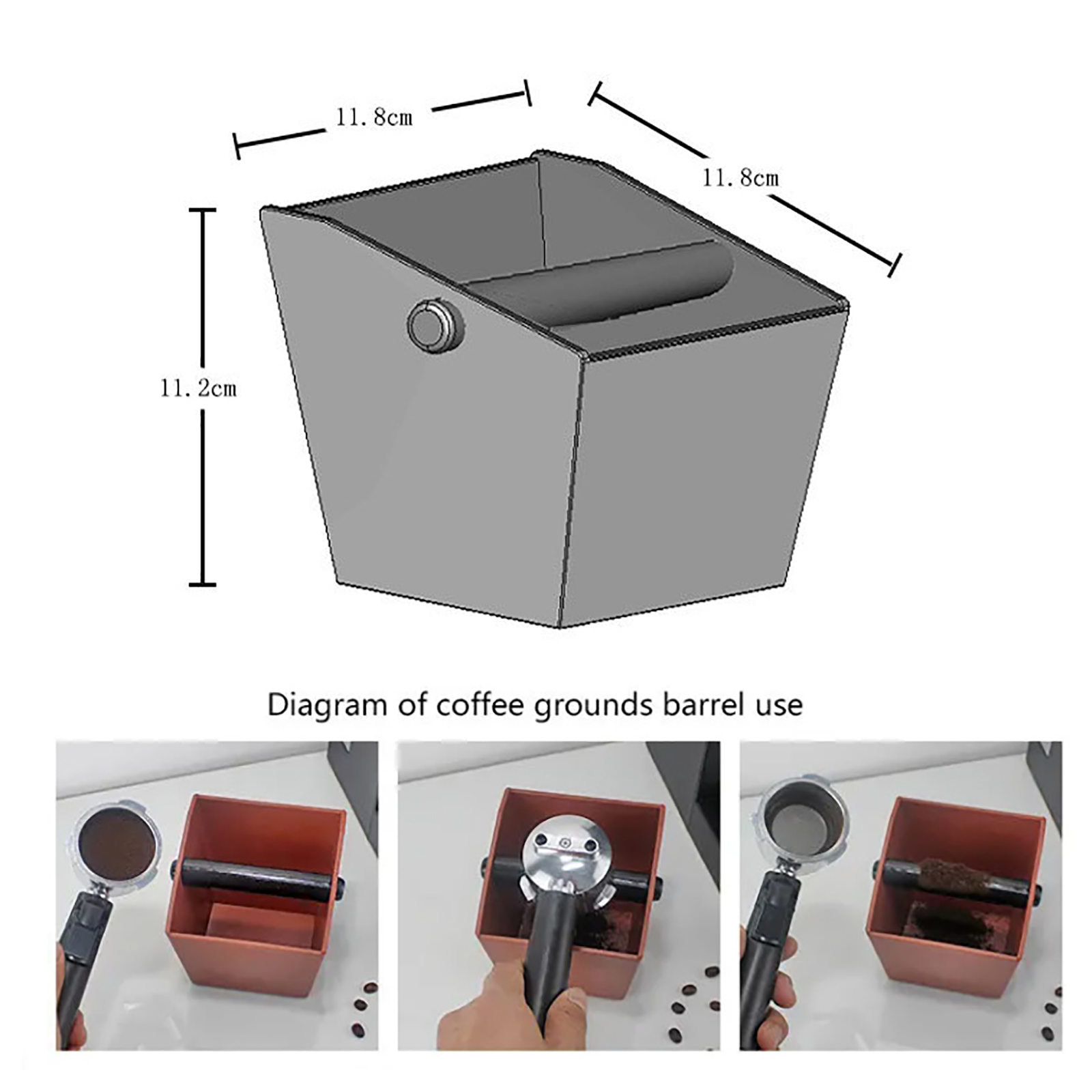 11.8cm

11.8cm

11.2cm

Diagram of coffee grounds barrel use