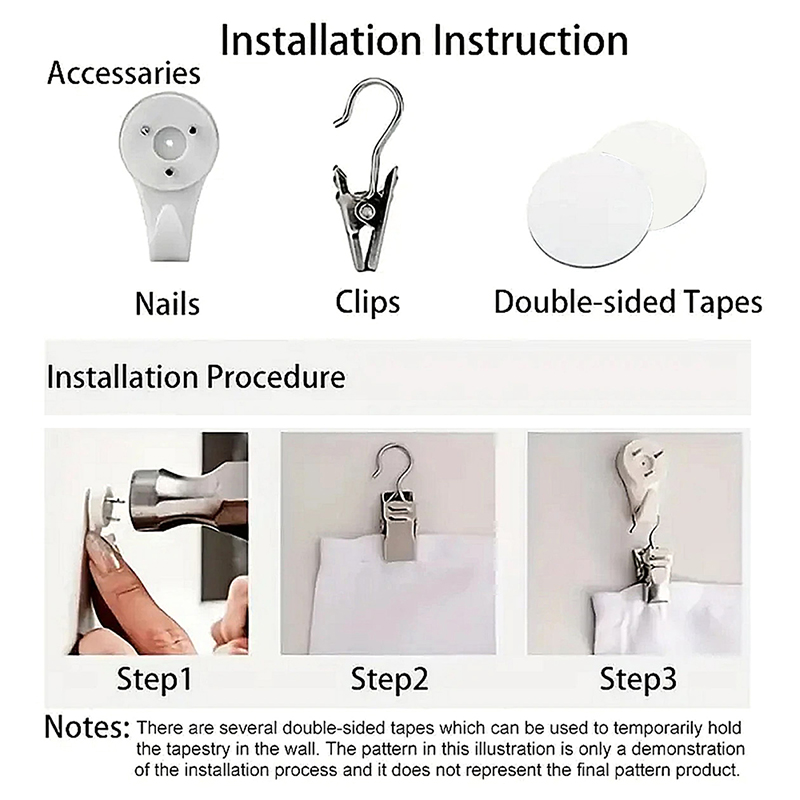 Installation Instruction

Accessaries

Nails

Clips

Double-sided Tapes

Installation Procedure

Step1

Step2

Step3

Notes: There are several double-sided tapes which can be used to temporarily hold the tapestry in the wall. The pattern in this illustration is only a demonstration of the installation process and it does not represent the final pattern product.