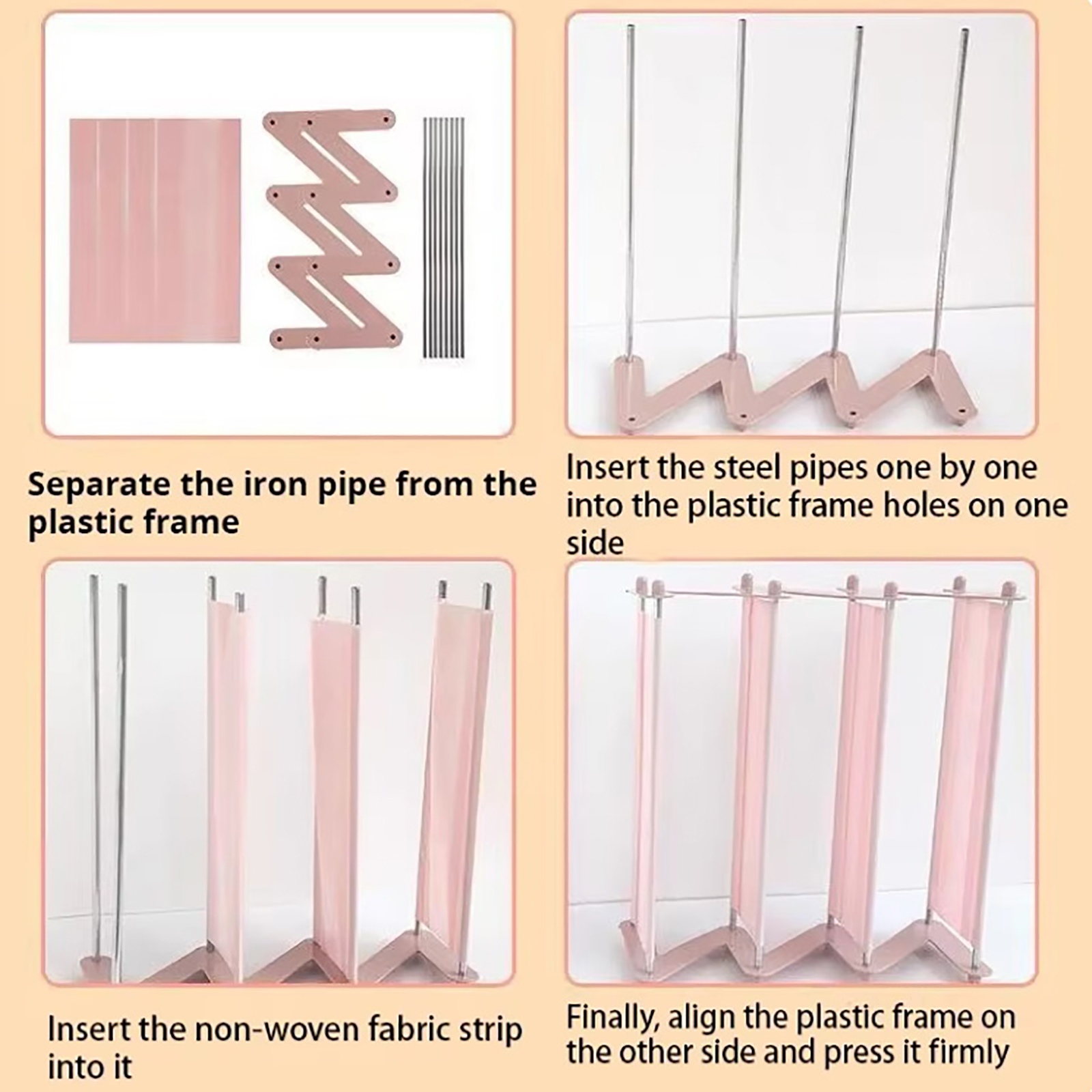 Separate the iron pipe from the plastic frame

Insert the steel pipes one by one into the plastic frame holes on one side

Insert the non-woven fabric strip into it

Finally, align the plastic frame on the other side and press it firmly