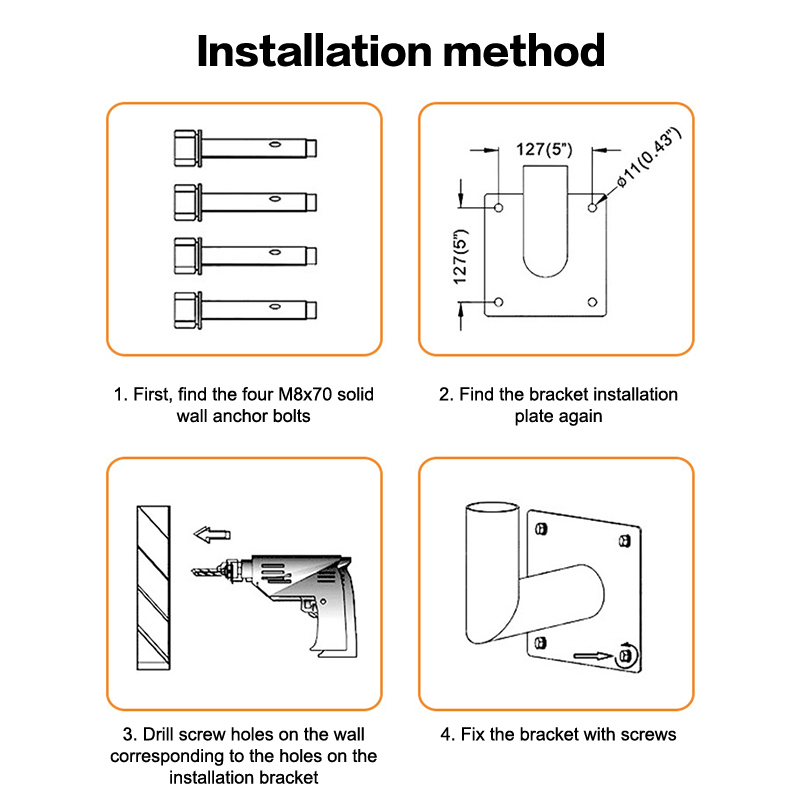 Installation method

1. First, find the four M8x70 solid wall anchor bolts

127(5")
ø11(0.43")
127(5")

2. Find the bracket installation plate again

3. Drill screw holes on the wall corresponding to the holes on the installation bracket

4. Fix the bracket with screws