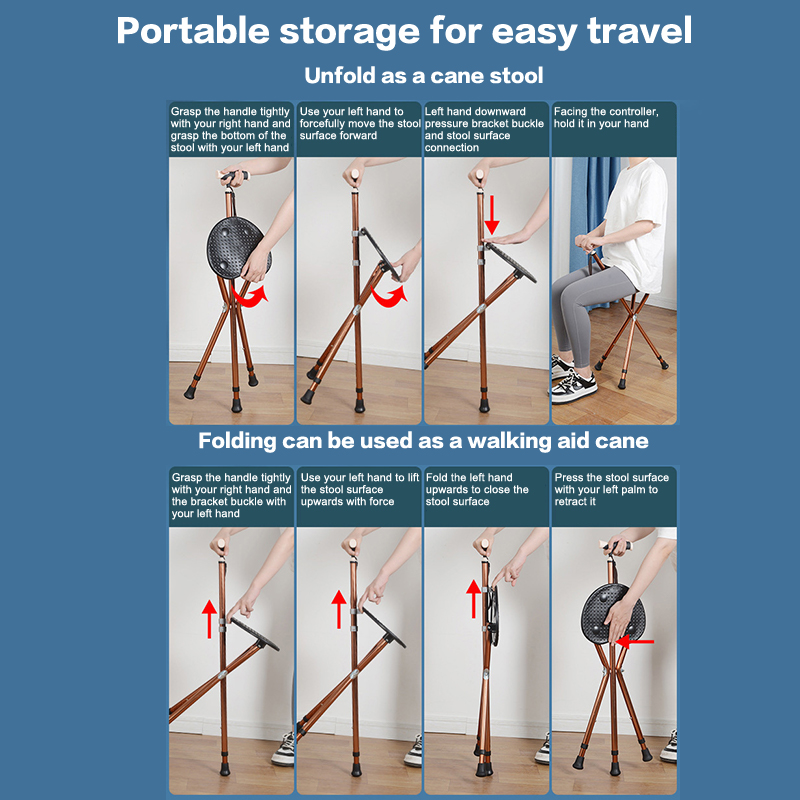 Portable storage for easy travel

Unfold as a cane stool

Grasp the handle tightly with your right hand and grasp the bottom of the stool with your left hand

Use your left hand to forcefully move the stool surface forward

Left hand downward pressure bracket buckle and stool surface connection

Facing the controller, hold it in your hand

Folding can be used as a walking aid cane

Grasp the handle tightly with your right hand and the bracket buckle with your left hand

Use your left hand to lift the stool surface upwards with force

Fold the left hand upwards to close the stool surface

Press the stool surface with your left palm to retract it