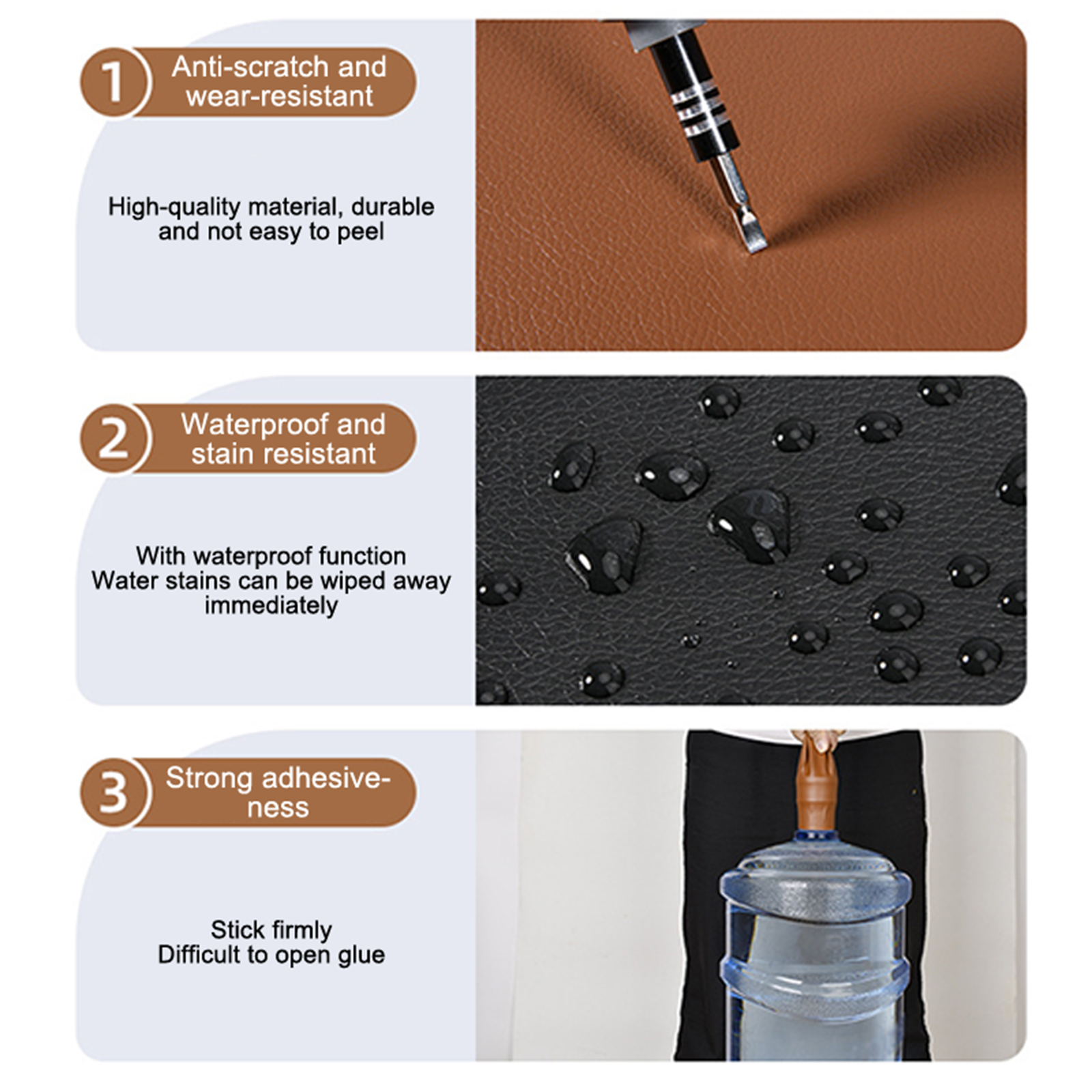 1 Anti-scratch and wear-resistant

High-quality material, durable and not easy to peel

2 Waterproof and stain resistant

With waterproof function
Water stains can be wiped away immediately

3 Strong adhesiveness

Stick firmly
Difficult to open glue