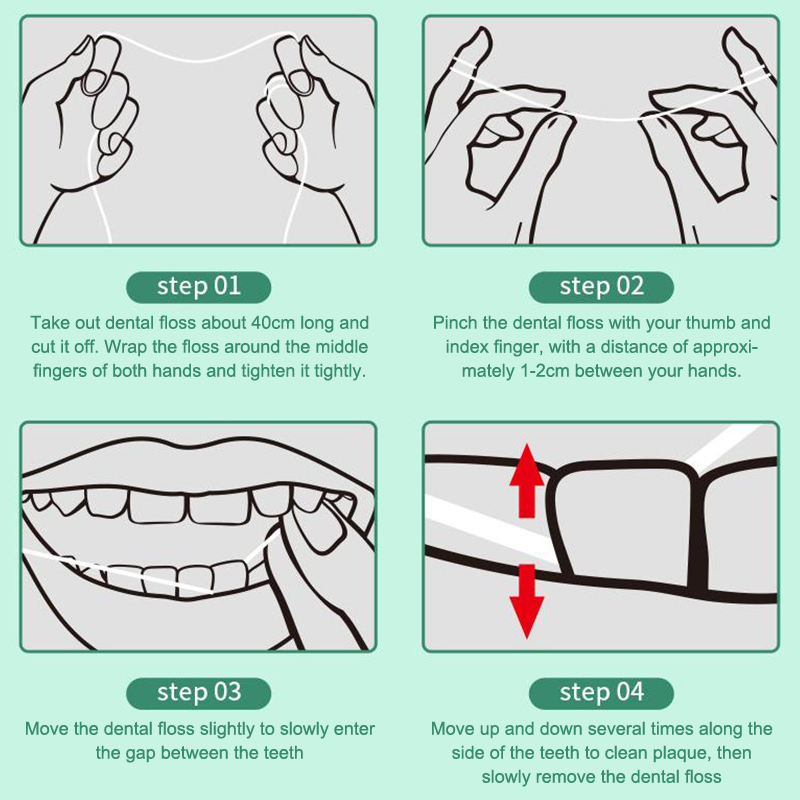 step 01

Take out dental floss about 40cm long and cut it off. Wrap the floss around the middle fingers of both hands and tighten it tightly.

step 02

Pinch the dental floss with your thumb and index finger, with a distance of approximately 1-2cm between your hands.

step 03

Move the dental floss slightly to slowly enter the gap between the teeth

step 04

Move up and down several times along the side of the teeth to clean plaque, then slowly remove the dental floss