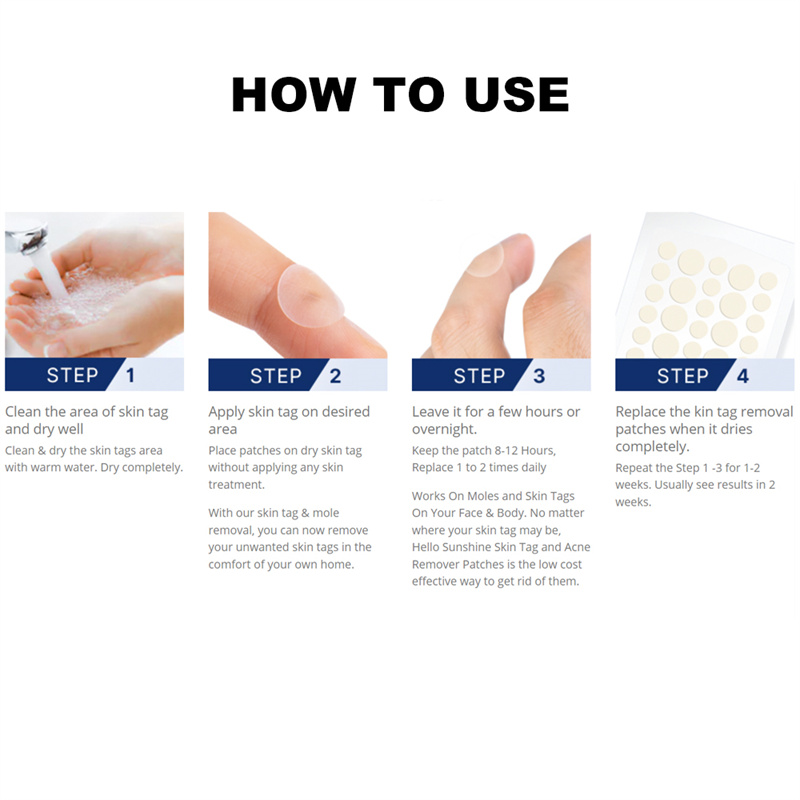 HOW TO USE

STEP 1

Clean the area of skin tag and dry well

Clean & dry the skin tags area with warm water. Dry completely.

STEP 2

Apply skin tag on desired area

Place patches on dry skin tag without applying any skin treatment.

With our skin tag & mole removal, you can now remove your unwanted skin tags in the comfort of your own home.

STEP 3

Leave it for a few hours or overnight.

Keep the patch 8-12 Hours, Replace 1 to 2 times daily

Works On Moles and Skin Tags On Your Face & Body. No matter where your skin tag may be, Hello Sunshine Skin Tag and Acne Remover Patches is the low cost effective way to get rid of them.

STEP 4

Replace the kin tag removal patches when it dries completely.

Repeat the Step 1 -3 for 1-2 weeks. Usually see results in 2 weeks.