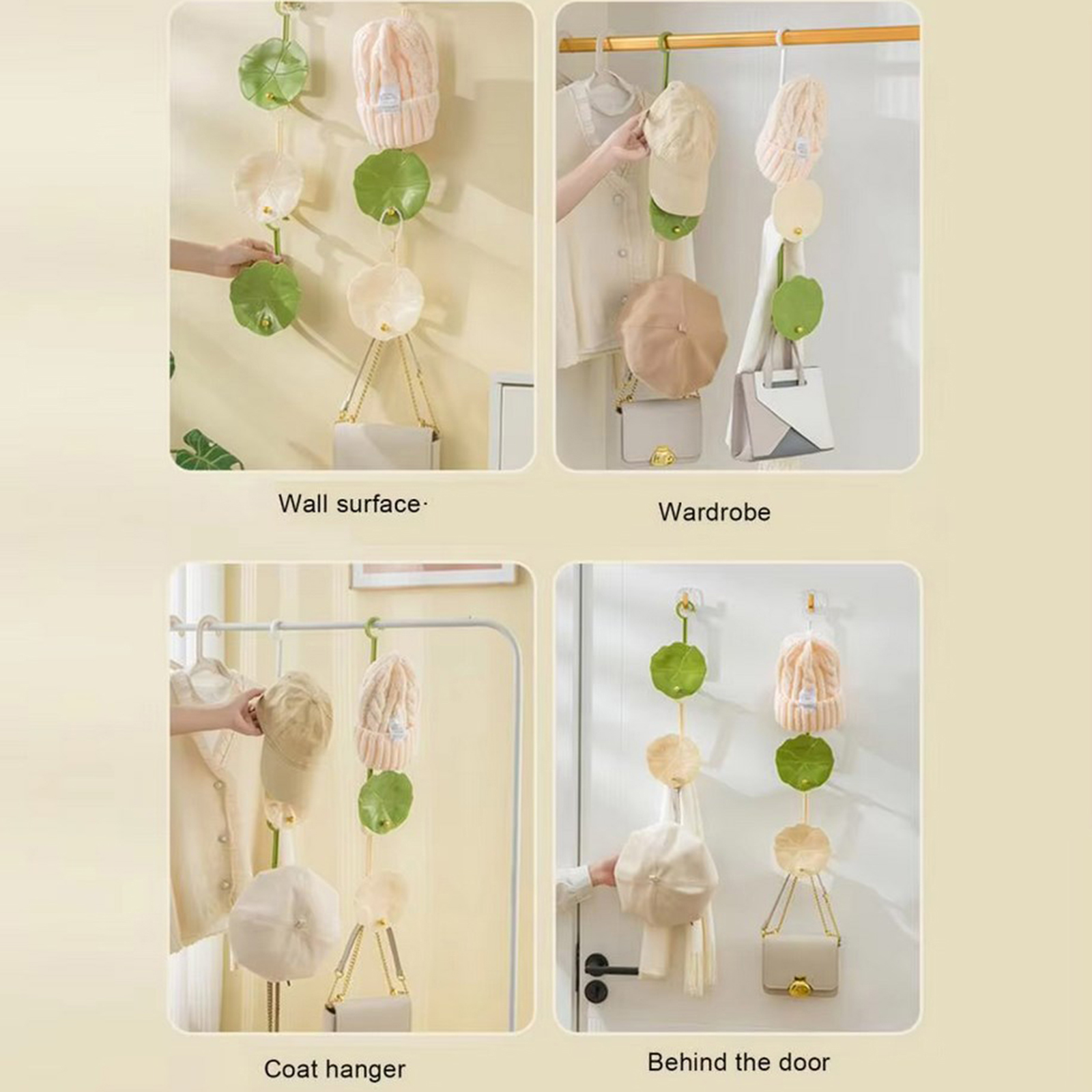 Wall surface·

Wardrobe

Coat hanger

Behind the door