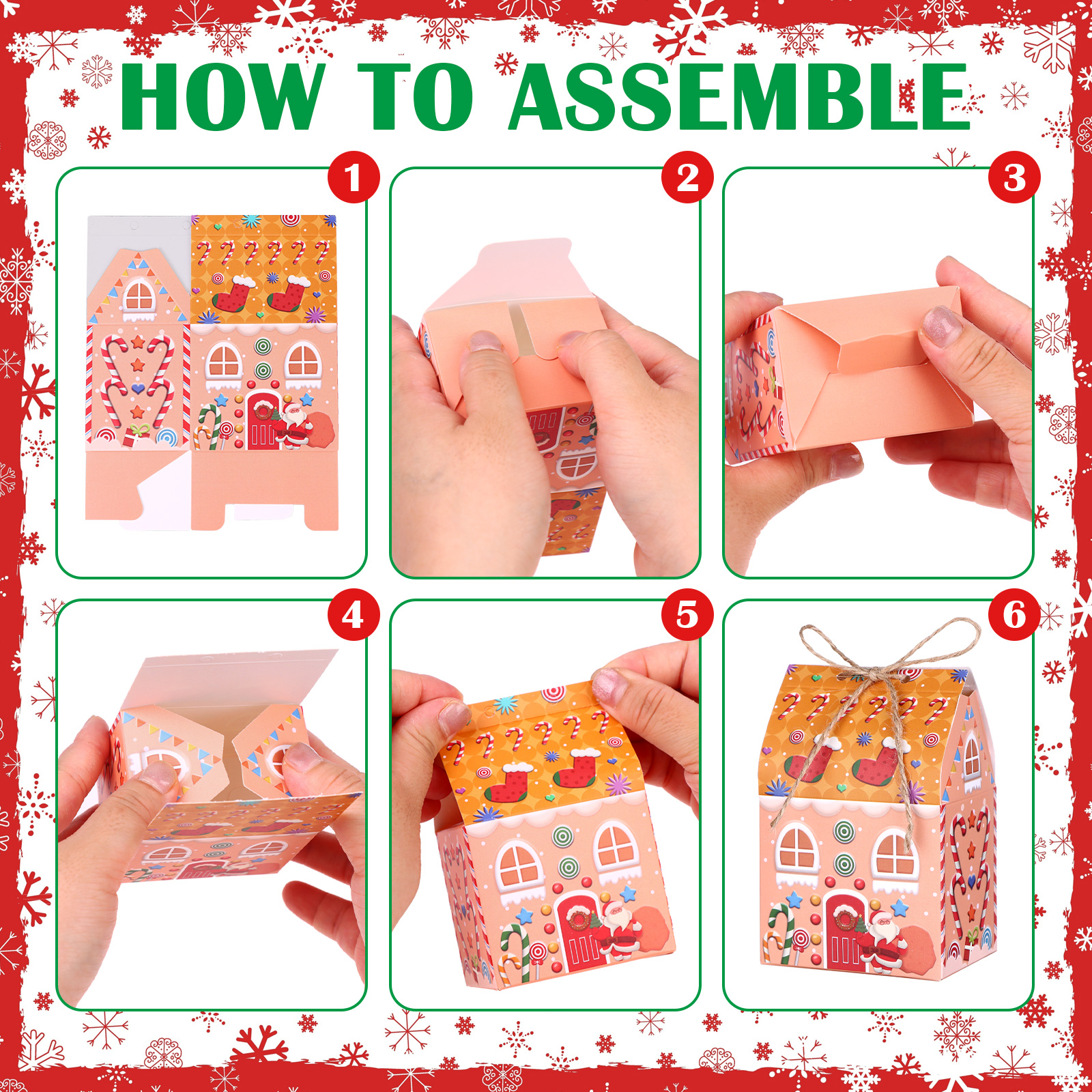 HOW TO ASSEMBLE

1

2

3

4

5

6