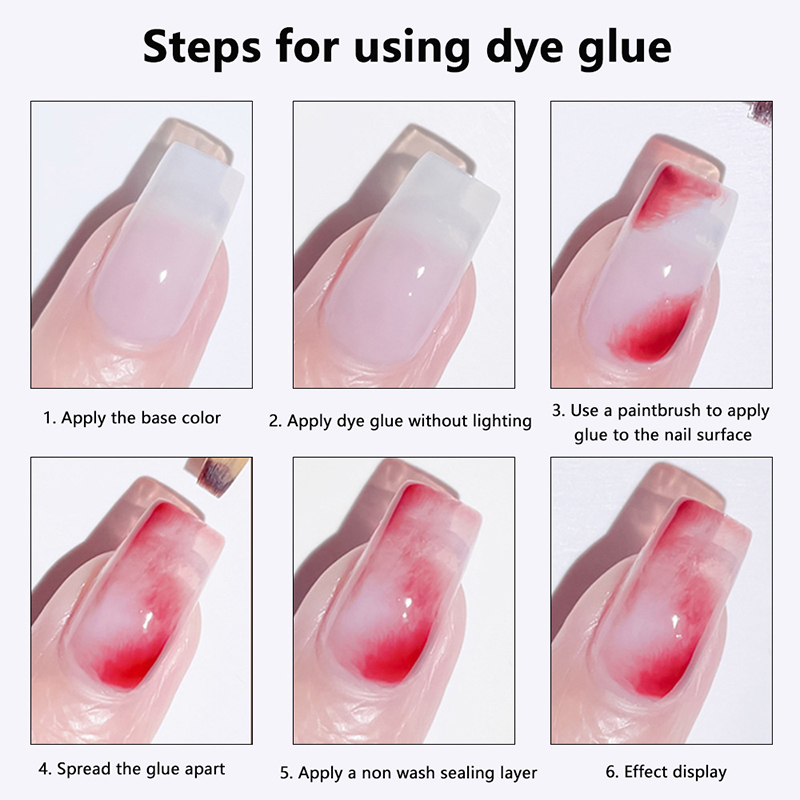 Steps for using dye glue

1. Apply the base color

2. Apply dye glue without lighting

3. Use a paintbrush to apply glue to the nail surface

4. Spread the glue apart

5. Apply a non wash sealing layer

6. Effect display