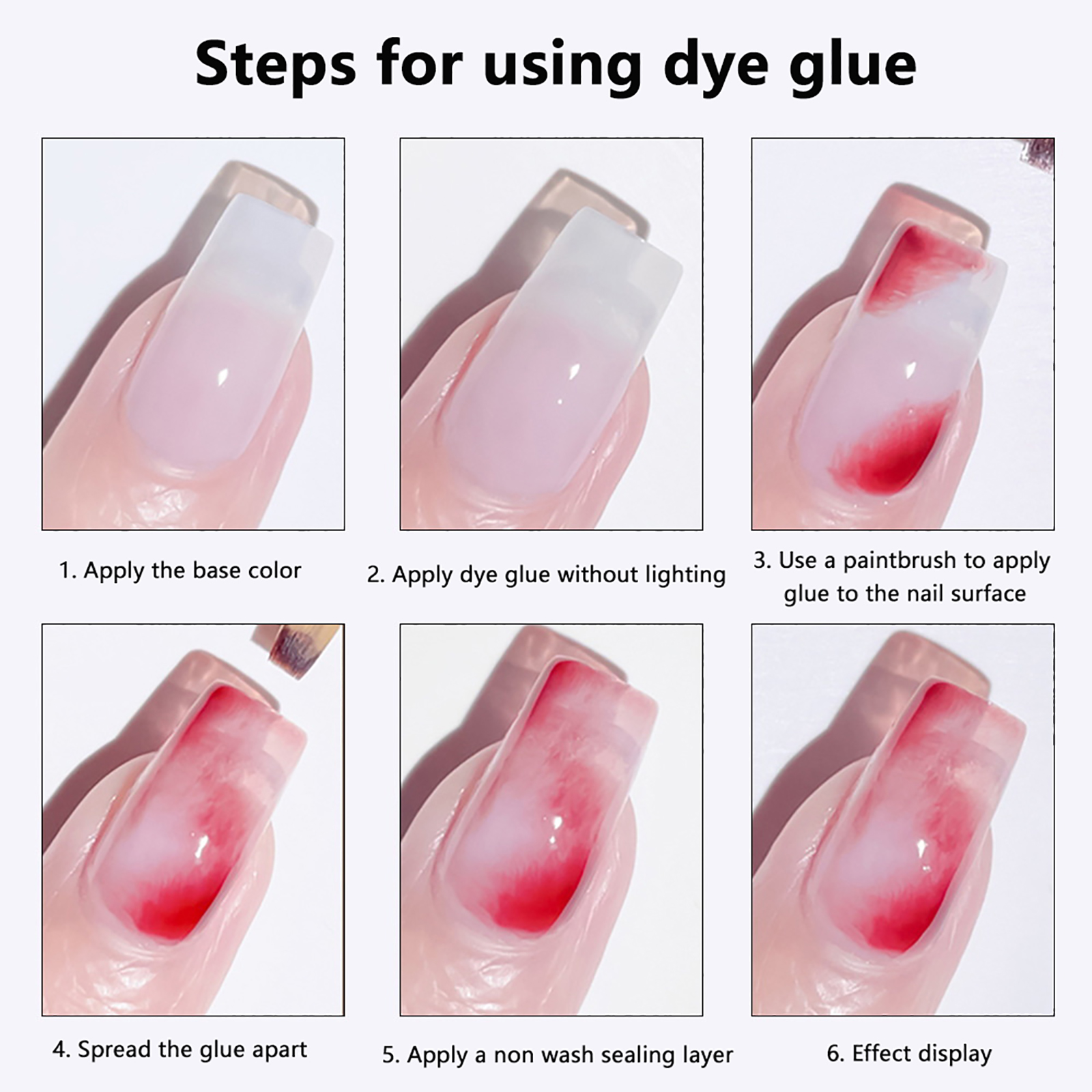 Steps for using dye glue

1. Apply the base color

2. Apply dye glue without lighting

3. Use a paintbrush to apply glue to the nail surface

4. Spread the glue apart

5. Apply a non wash sealing layer

6. Effect display