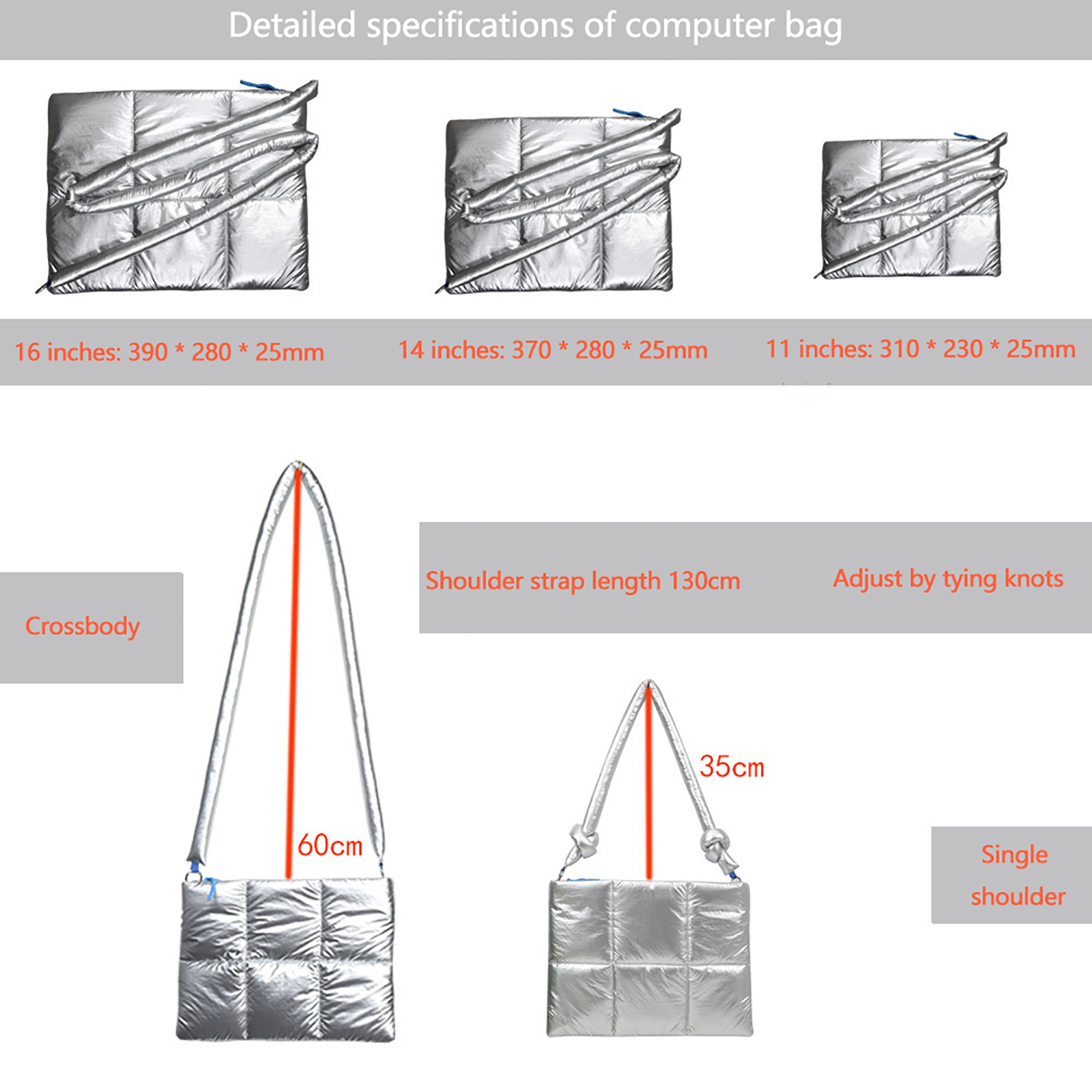 Detailed specifications of computer bag

16 inches: 390 * 280 * 25mm

14 inches: 370 * 280 * 25mm

11 inches: 310 * 230 * 25mm

Crossbody

Shoulder strap length 130cm

Adjust by tying knots

60cm

35cm

Single shoulder