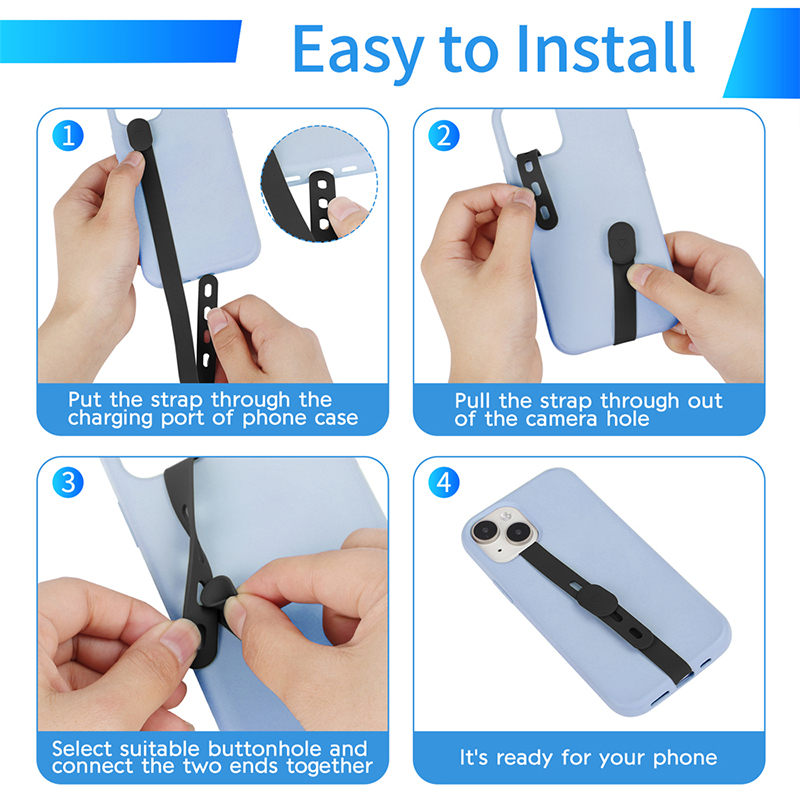 Easy to Install

1
Put the strap through the charging port of phone case

2
Pull the strap through out of the camera hole

3
Select suitable buttonhole and connect the two ends together

4
It's ready for your phone