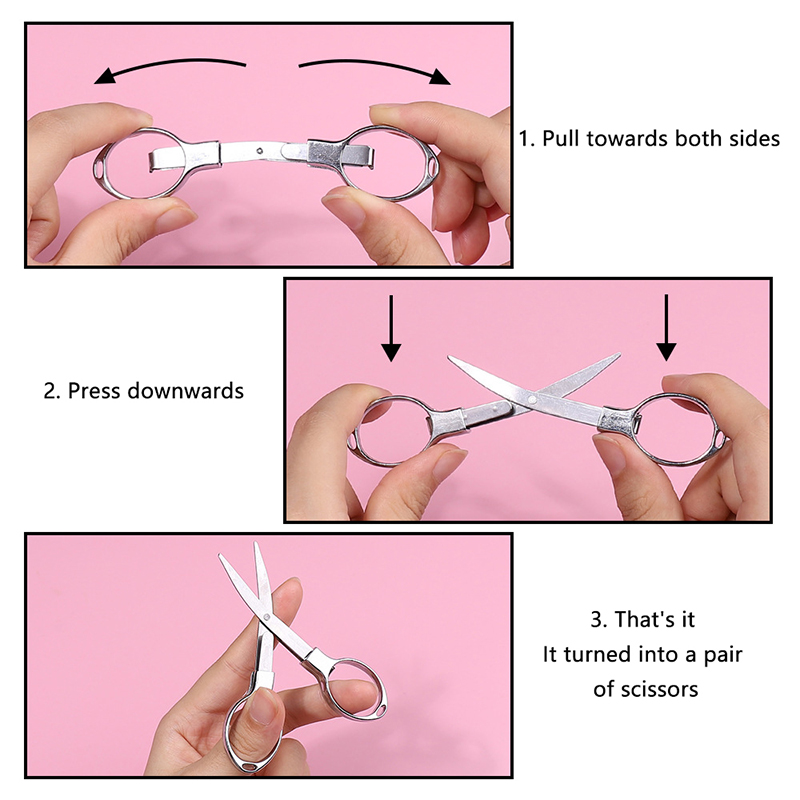 1. Pull towards both sides

2. Press downwards

3. That's it
It turned into a pair of scissors