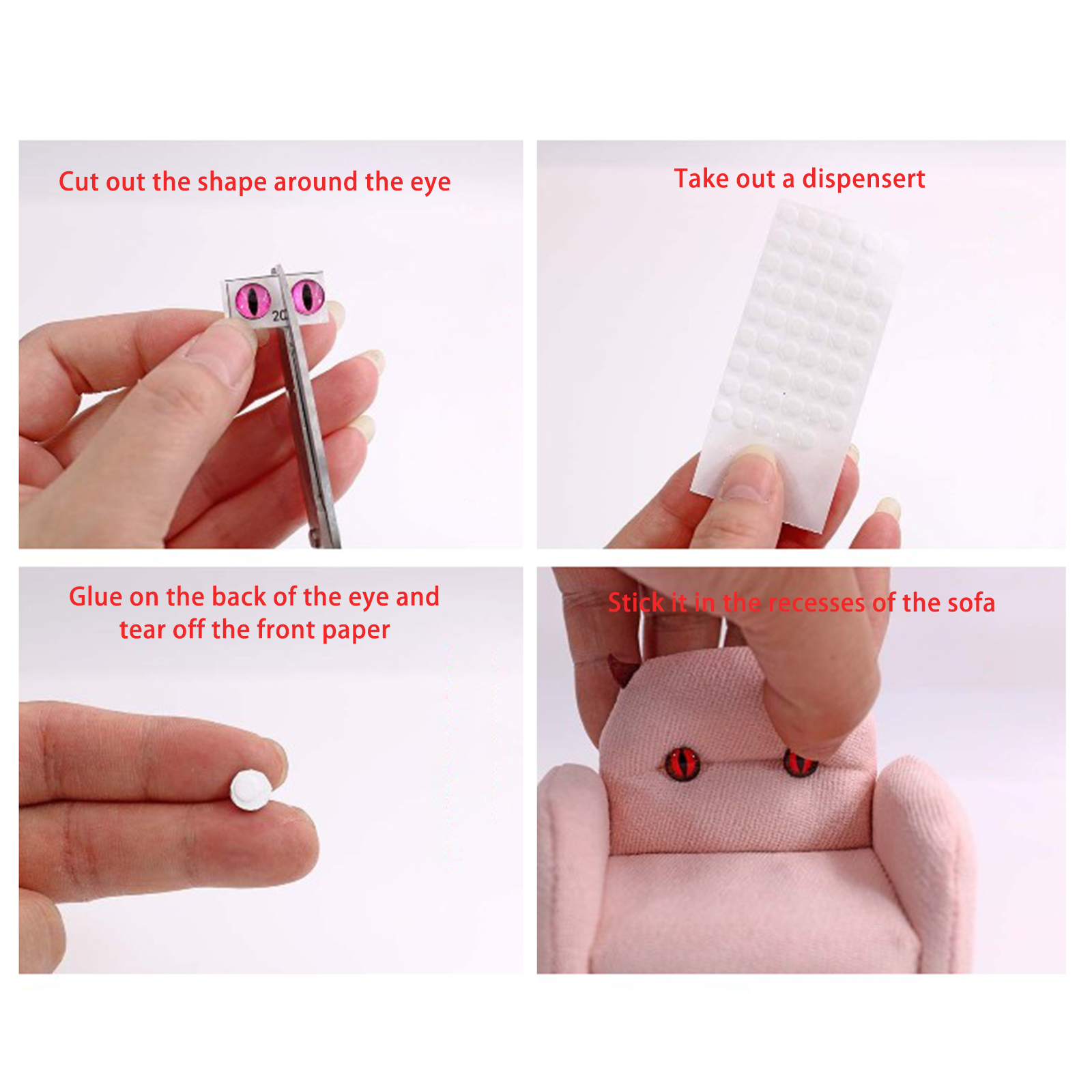 Cut out the shape around the eye

20

Take out a dispensert

Glue on the back of the eye and tear off the front paper

Stick it in the recesses of the sofa