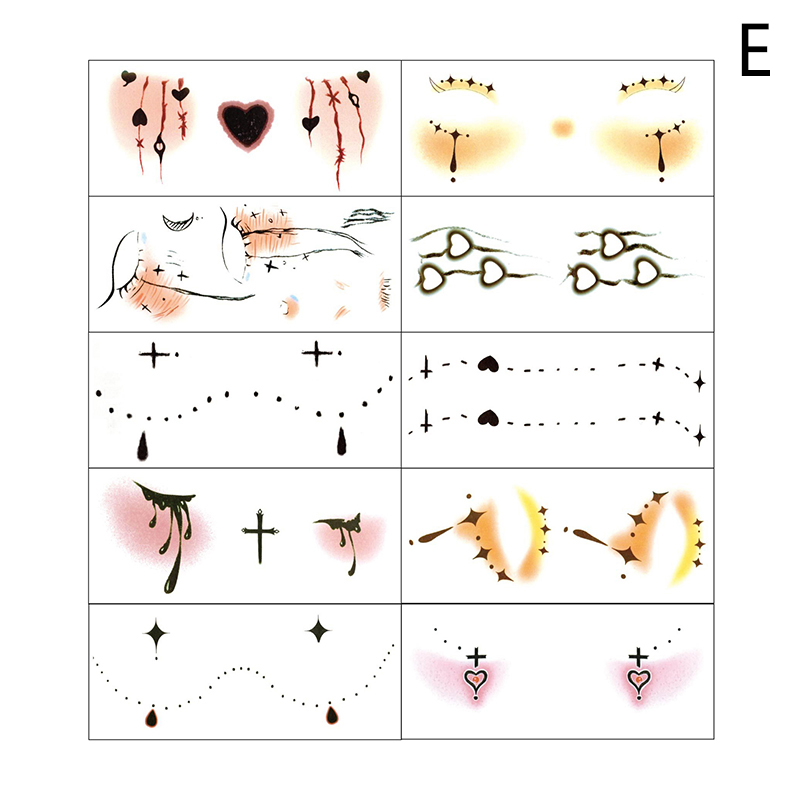 E