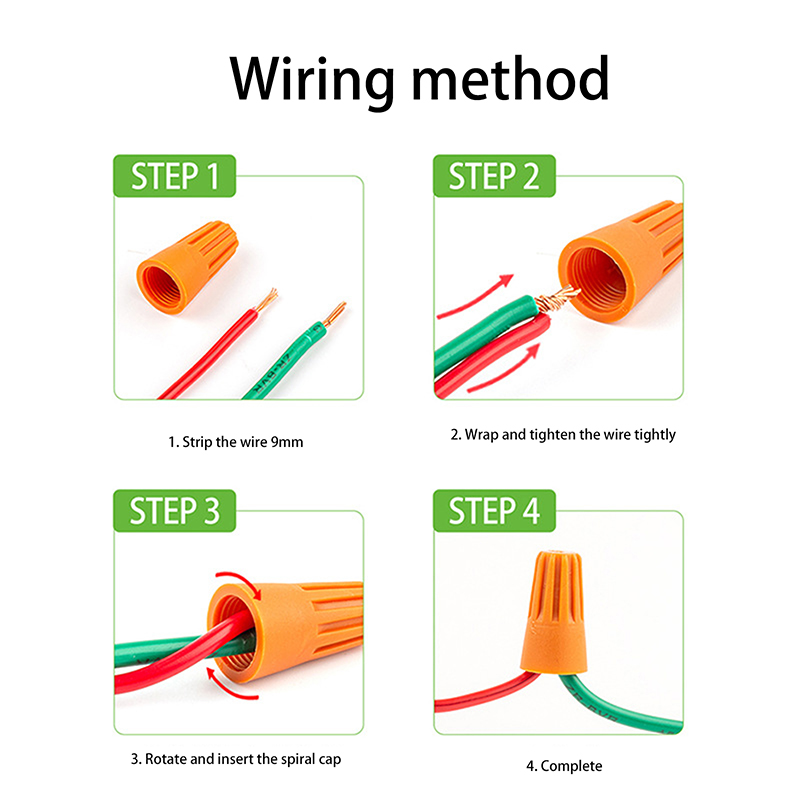 Wiring method

STEP 1

1. Strip the wire 9mm

STEP 2

2. Wrap and tighten the wire tightly

STEP 3

3. Rotate and insert the spiral cap

STEP 4

4. Complete