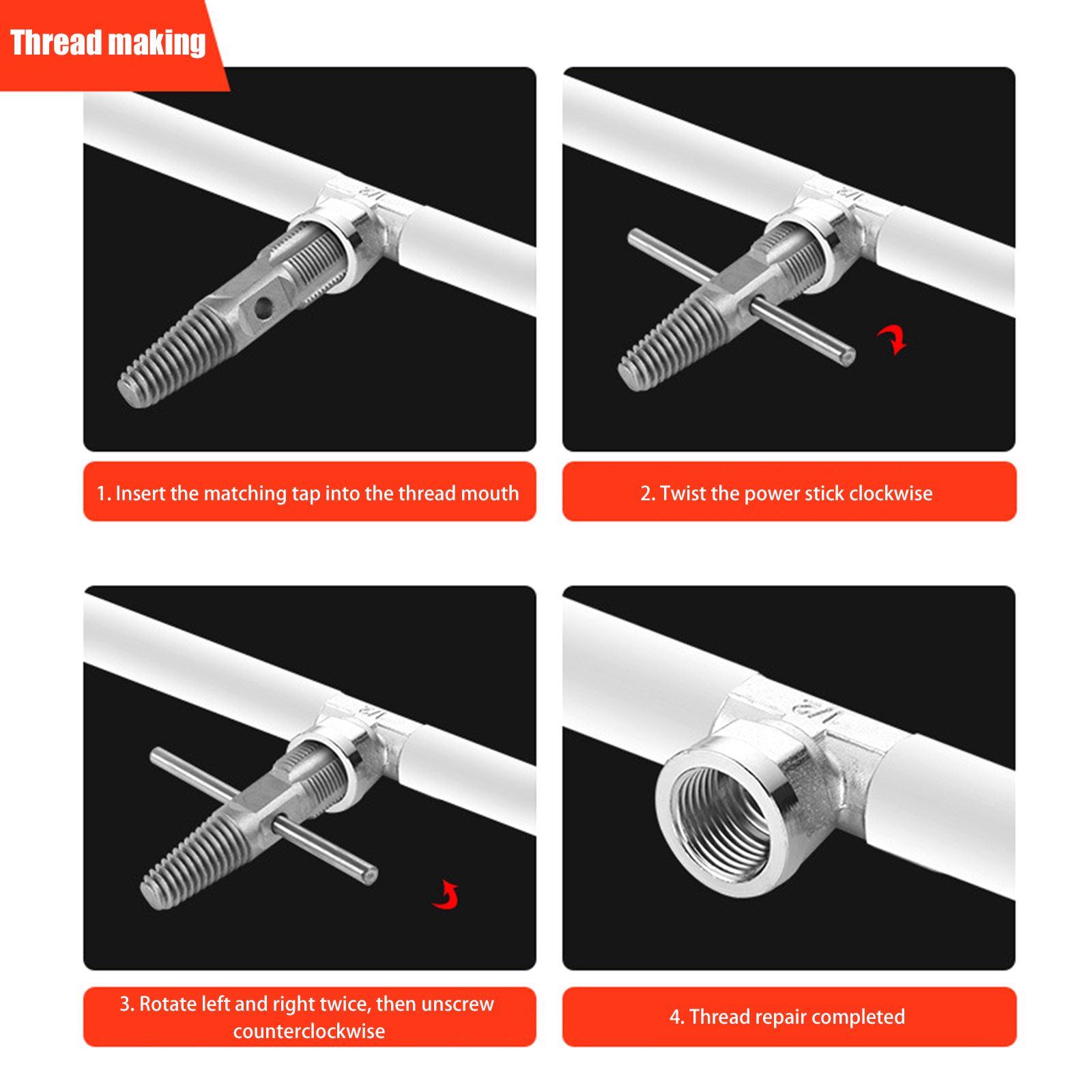 Thread making

1/2

1. Insert the matching tap into the thread mouth

1/2

2. Twist the power stick clockwise

1/2

3. Rotate left and right twice, then unscrew counterclockwise

1/2

4. Thread repair completed