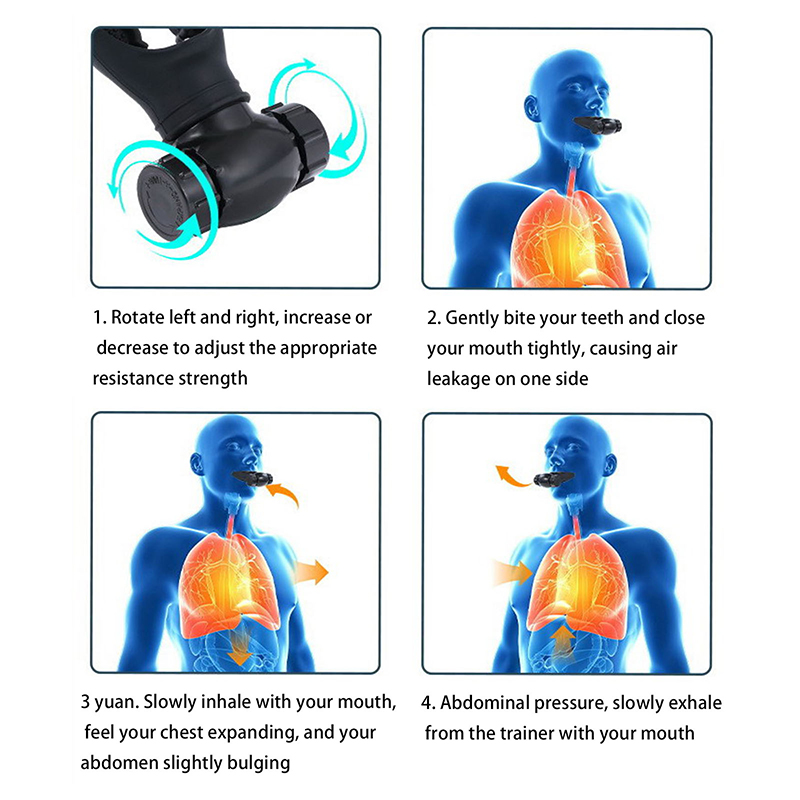 1. Rotate left and right, increase or decrease to adjust the appropriate resistance strength

2. Gently bite your teeth and close your mouth tightly, causing air leakage on one side

3 yuan. Slowly inhale with your mouth, feel your chest expanding, and your abdomen slightly bulging

4. Abdominal pressure, slowly exhale from the trainer with your mouth