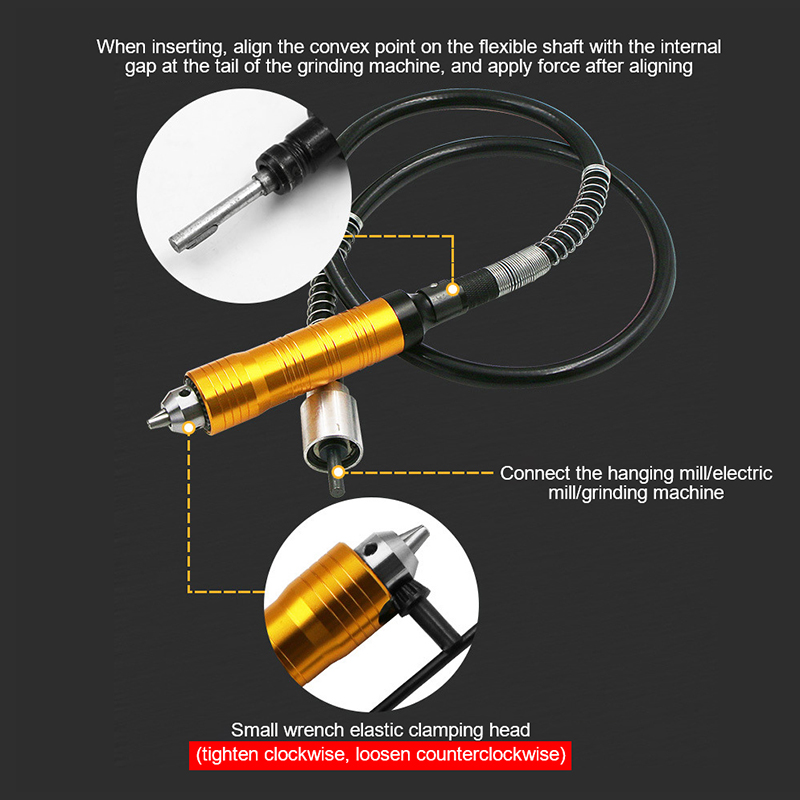 When inserting, align the convex point on the flexible shaft with the internal gap at the tail of the grinding machine, and apply force after aligning

Connect the hanging mill/electric mill/grinding machine

Small wrench elastic clamping head
(tighten clockwise, loosen counterclockwise)