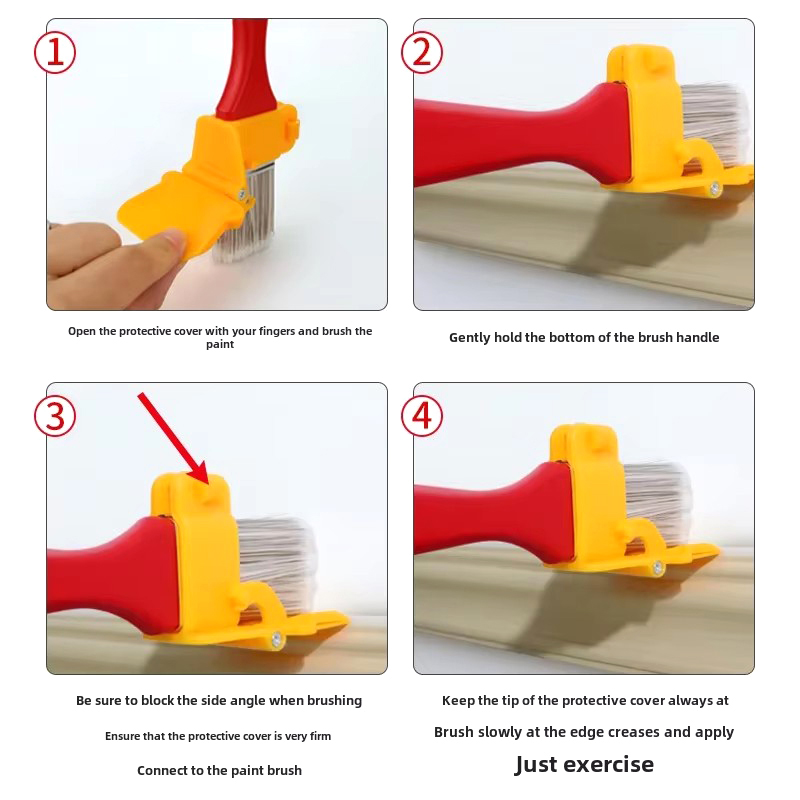 ①

Open the protective cover with your fingers and brush the paint

②

Gently hold the bottom of the brush handle

③

Be sure to block the side angle when brushing

Ensure that the protective cover is very firm

Connect to the paint brush

④

Keep the tip of the protective cover always at

Brush slowly at the edge creases and apply

Just exercise