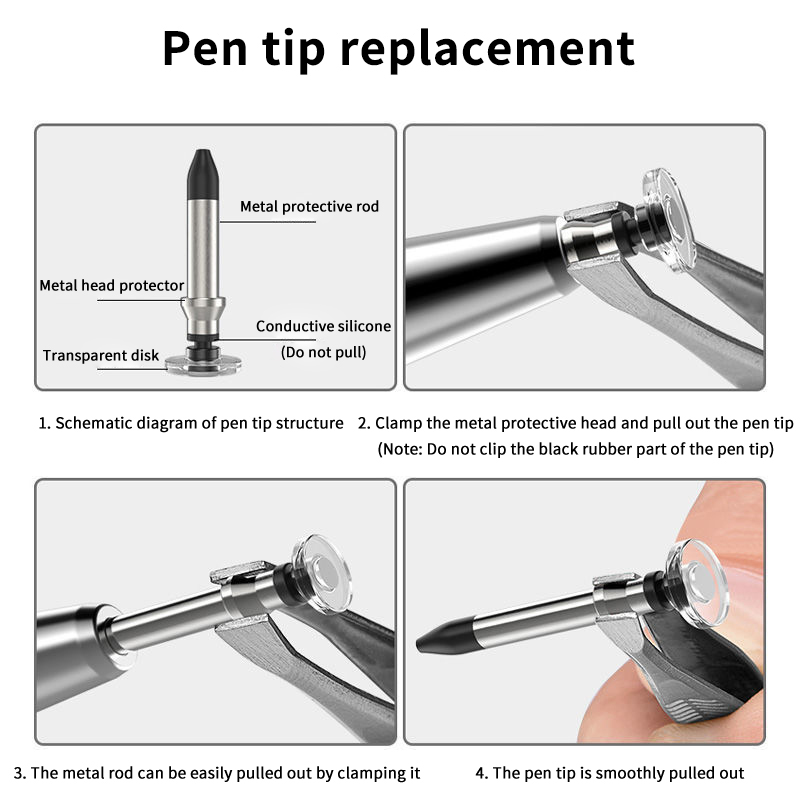 Pen tip replacement

Metal protective rod

Metal head protector

Conductive silicone
(Do not pull)

Transparent disk

1. Schematic diagram of pen tip structure

2. Clamp the metal protective head and pull out the pen tip
(Note: Do not clip the black rubber part of the pen tip)

3. The metal rod can be easily pulled out by clamping it

4. The pen tip is smoothly pulled out