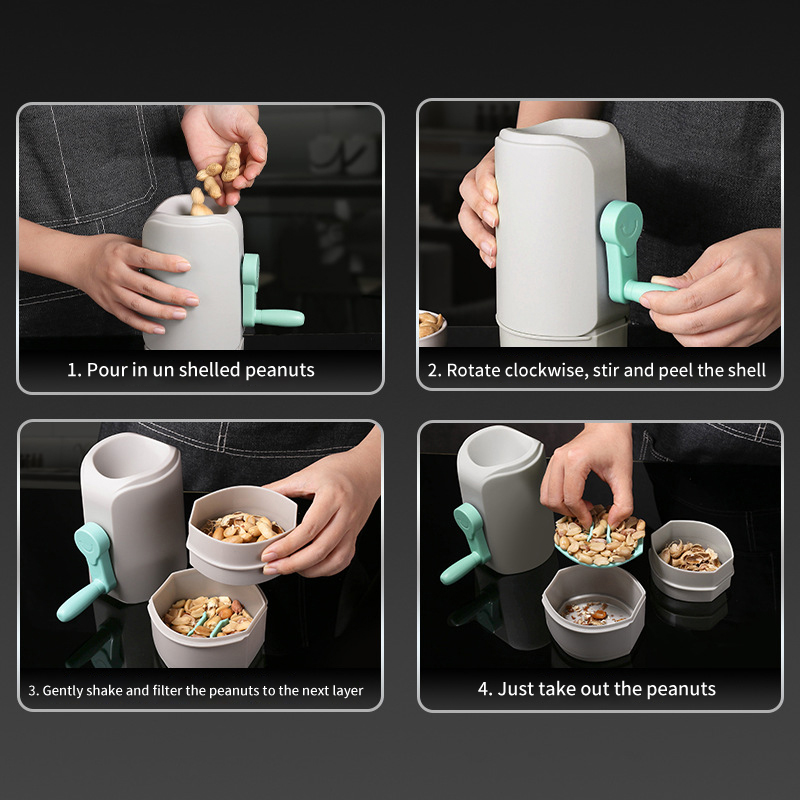 1. Pour in un shelled peanuts

2. Rotate clockwise, stir and peel the shell

3. Gently shake and filter the peanuts to the next layer

4. Just take out the peanuts