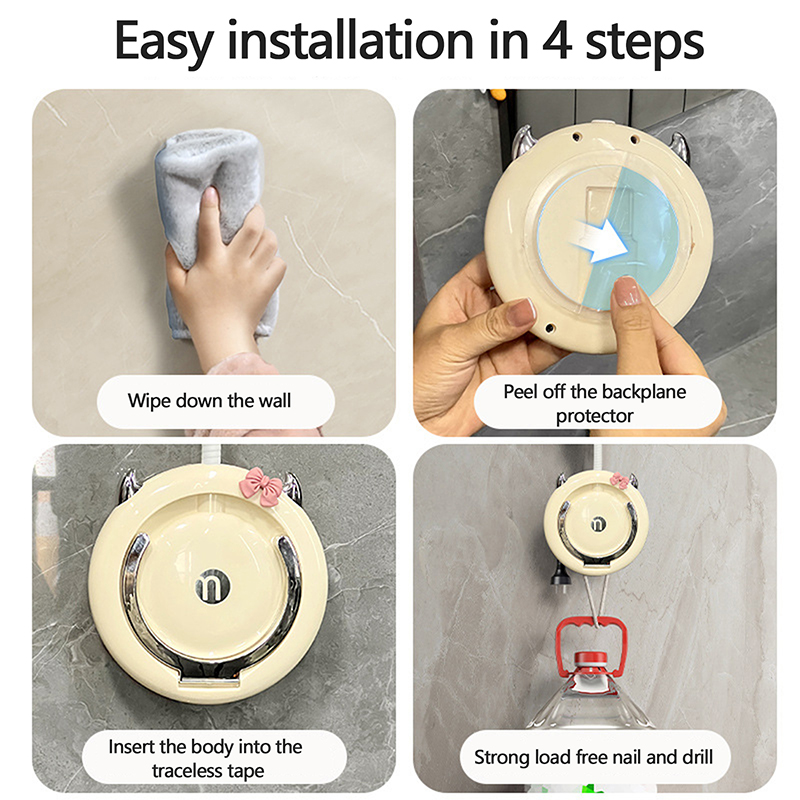 Easy installation in 4 steps

Wipe down the wall

Peel off the backplane protector

n

Insert the body into the traceless tape

n

Strong load free nail and drill