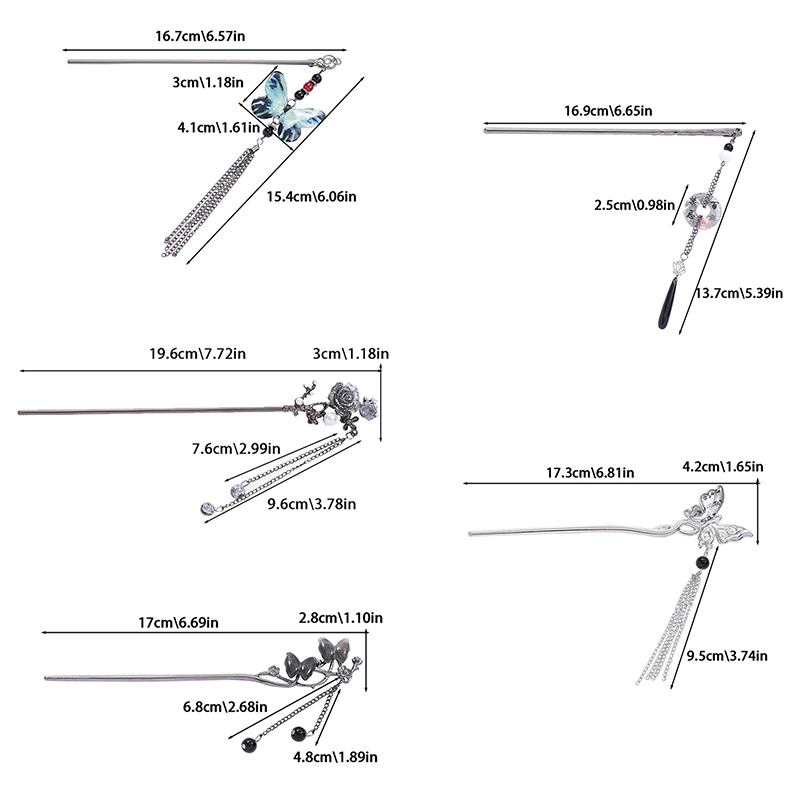 16.7cm\6.57in
3cm\1.18in
4.1cm\1.61in
15.4cm\6.06in

16.9cm\6.65in
2.5cm\0.98in
13.7cm\5.39in

19.6cm\7.72in
3cm\1.18in
7.6cm\2.99in
9.6cm\3.78in

17.3cm\6.81in
4.2cm\1.65in
9.5cm\3.74in

17cm\6.69in
2.8cm\1.10in
6.8cm\2.68in
4.8cm\1.89in