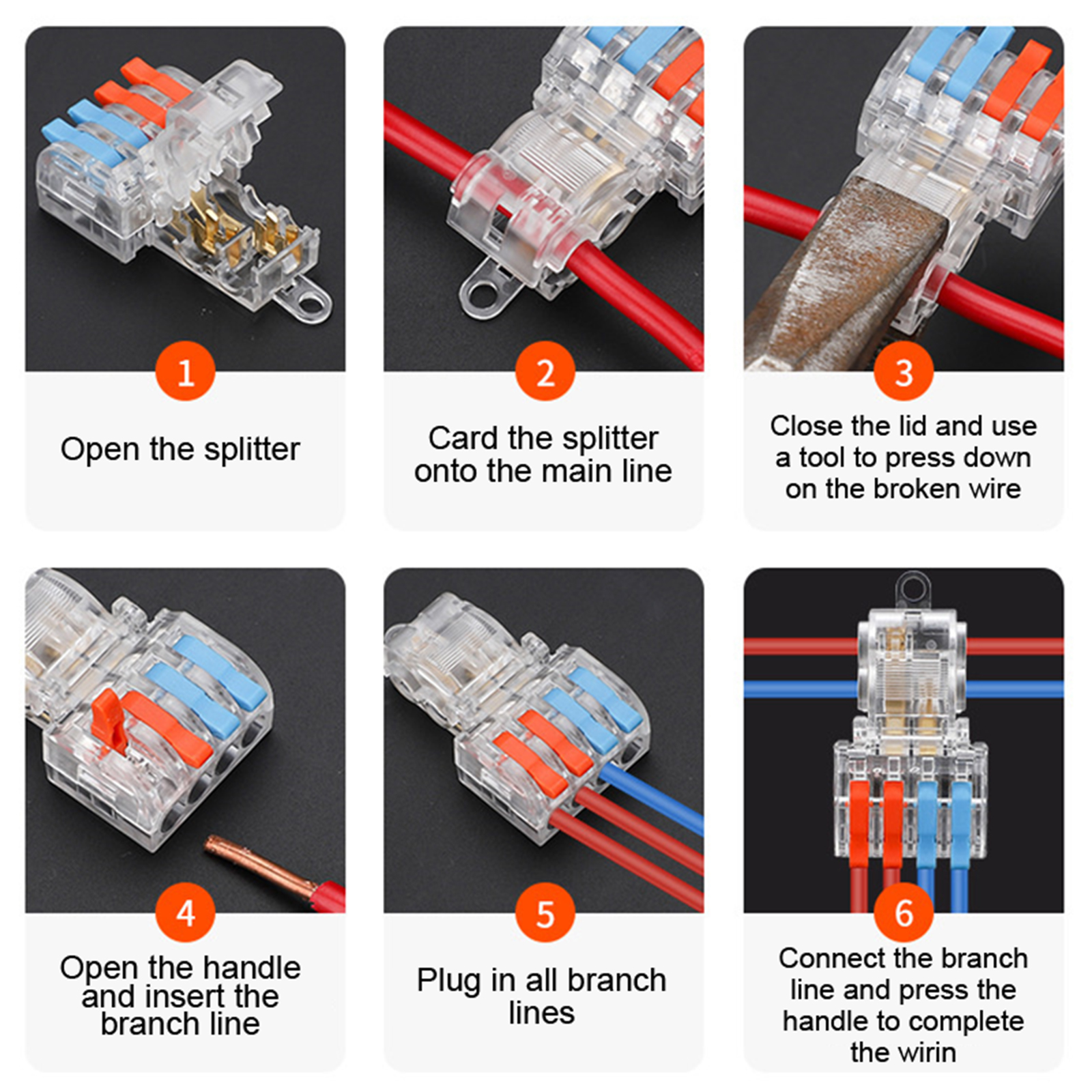 1

Open the splitter

2

Card the splitter onto the main line

3

Close the lid and use a tool to press down on the broken wire

4

Open the handle and insert the branch line

5

Plug in all branch lines

6

Connect the branch line and press the handle to complete the wirin