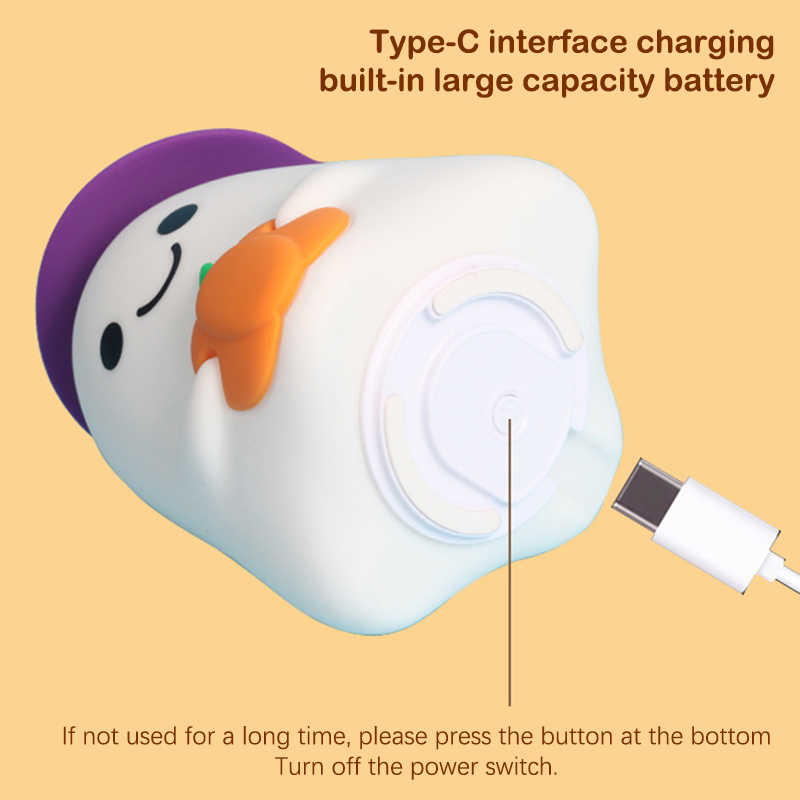 Type-C interface charging
built-in large capacity battery

If not used for a long time, please press the button at the bottom
Turn off the power switch.