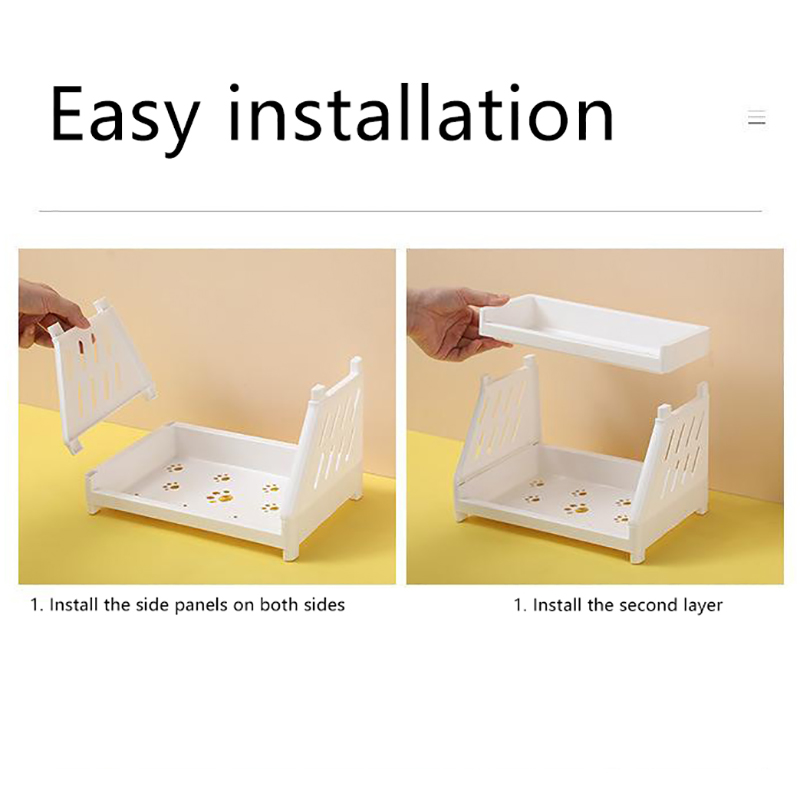 Easy installation

1. Install the side panels on both sides

1. Install the second layer