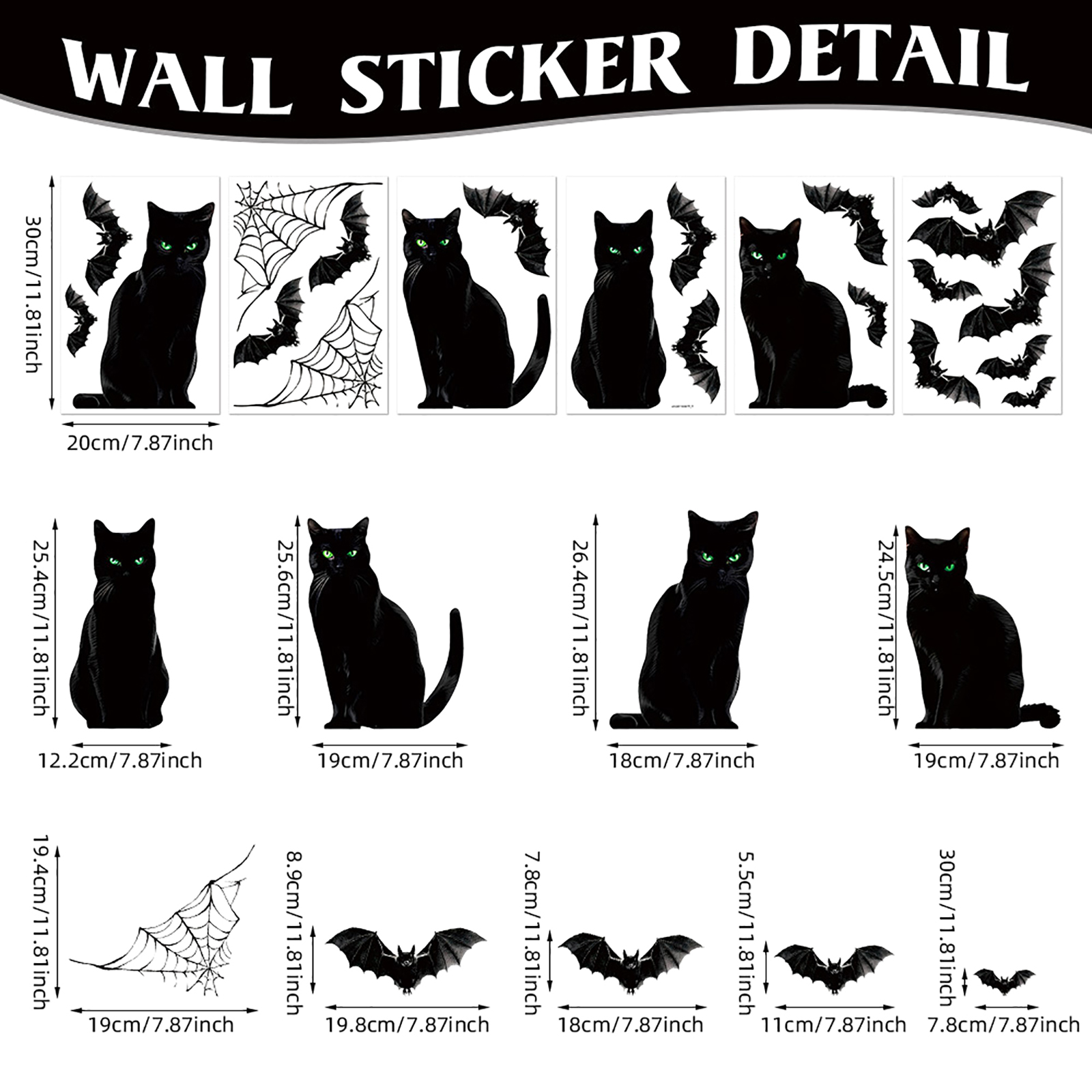 WALL STICKER DETAIL

30cm/11.81inch

20cm/7.87inch

25.4cm/11.81inch

12.2cm/7.87inch

25.6cm/11.81inch

19cm/7.87inch

26.4cm/11.81inch

18cm/7.87inch

24.5cm/11.81inch

19cm/7.87inch

19.4cm/11.81inch

19cm/7.87inch

8.9cm/11.81inch

19.8cm/7.87inch

7.8cm/11.81inch

18cm/7.87inch

5.5cm/11.81inch

11cm/7.87inch

30cm/11.81inch

7.8cm/7.87inch