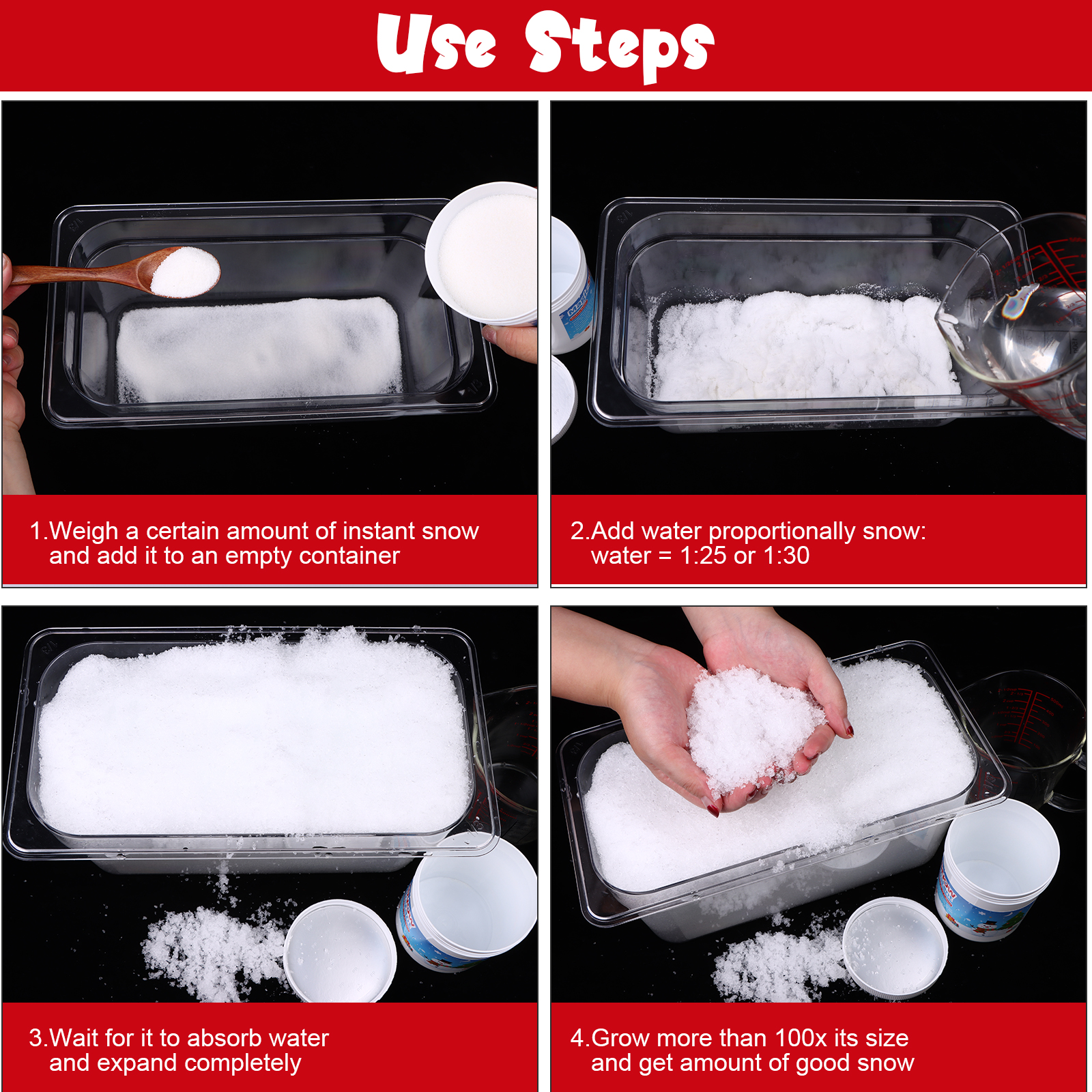 Use Steps

1.Weigh a certain amount of instant snow and add it to an empty container

2.Add water proportionally snow: water = 1:25 or 1:30

3.Wait for it to absorb water and expand completely

4.Grow more than 100x its size and get amount of good snow